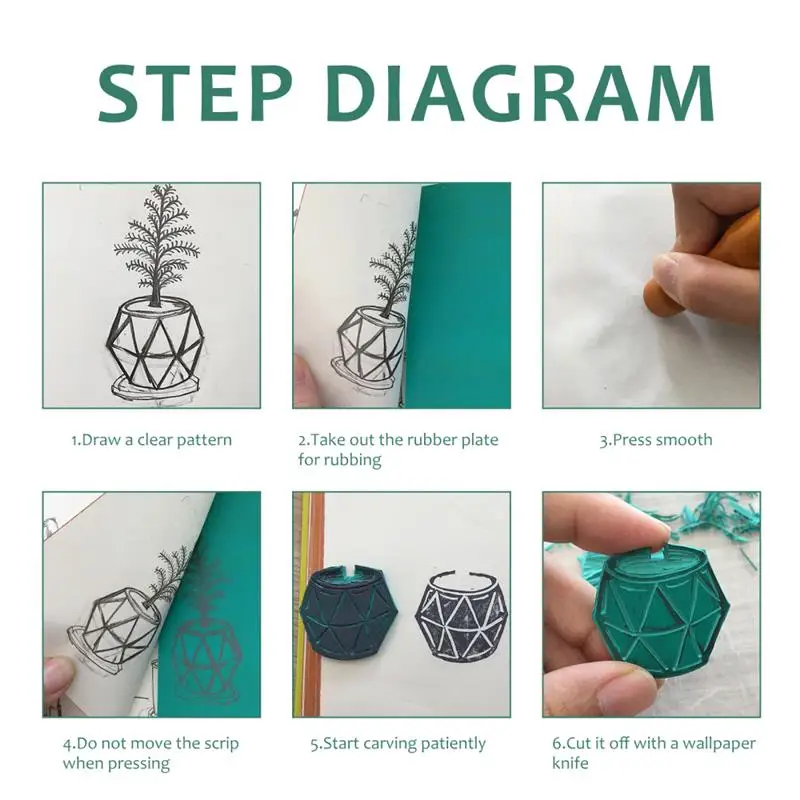 STEP DIAGRAM

1.Draw a clear pattern

2.Take out the rubber plate for rubbing

3.Press smooth

4.Do not move the scrip when pressing

5.Start carving patiently

6.Cut it off with a wallpaper knife