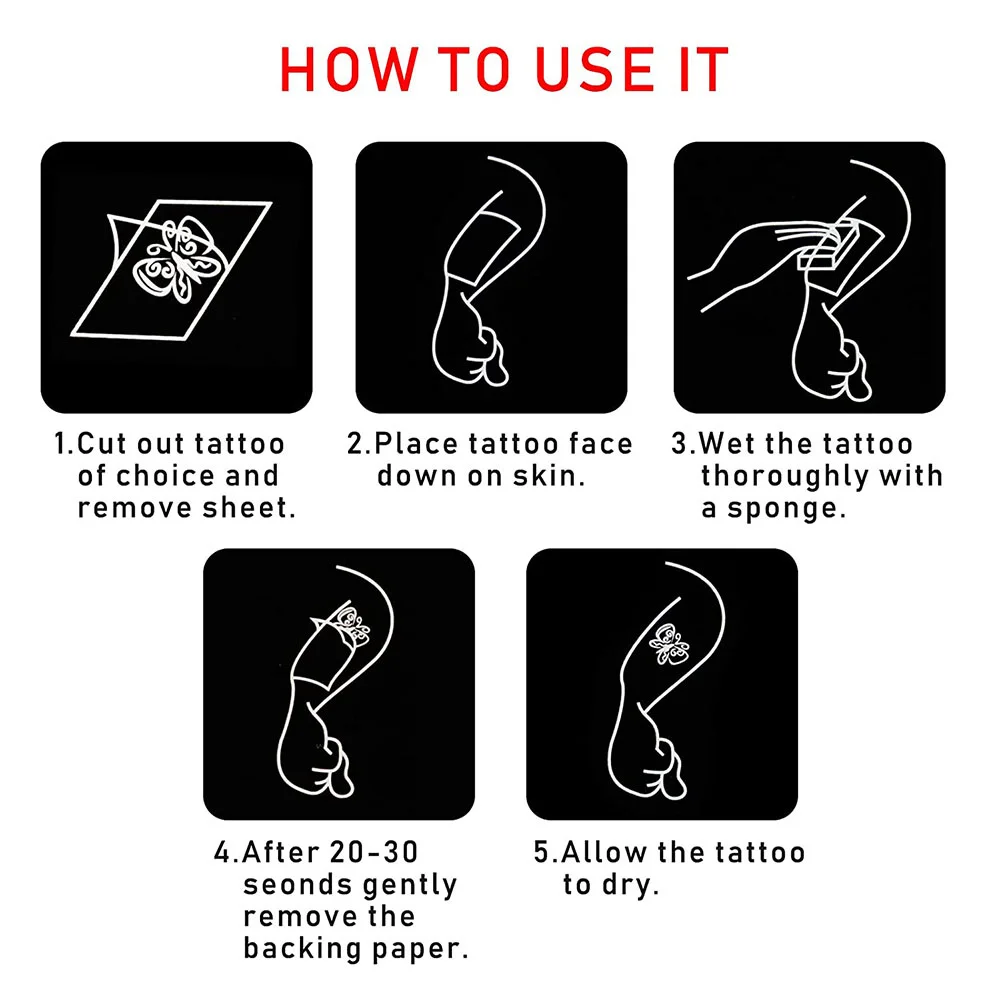 HOW TO USE IT

1.Cut out tattoo of choice and remove sheet.

2.Place tattoo face down on skin.

3.Wet the tattoo thoroughly with a sponge.

4.After 20-30 seonds gently remove the backing paper.

5.Allow the tattoo to dry.