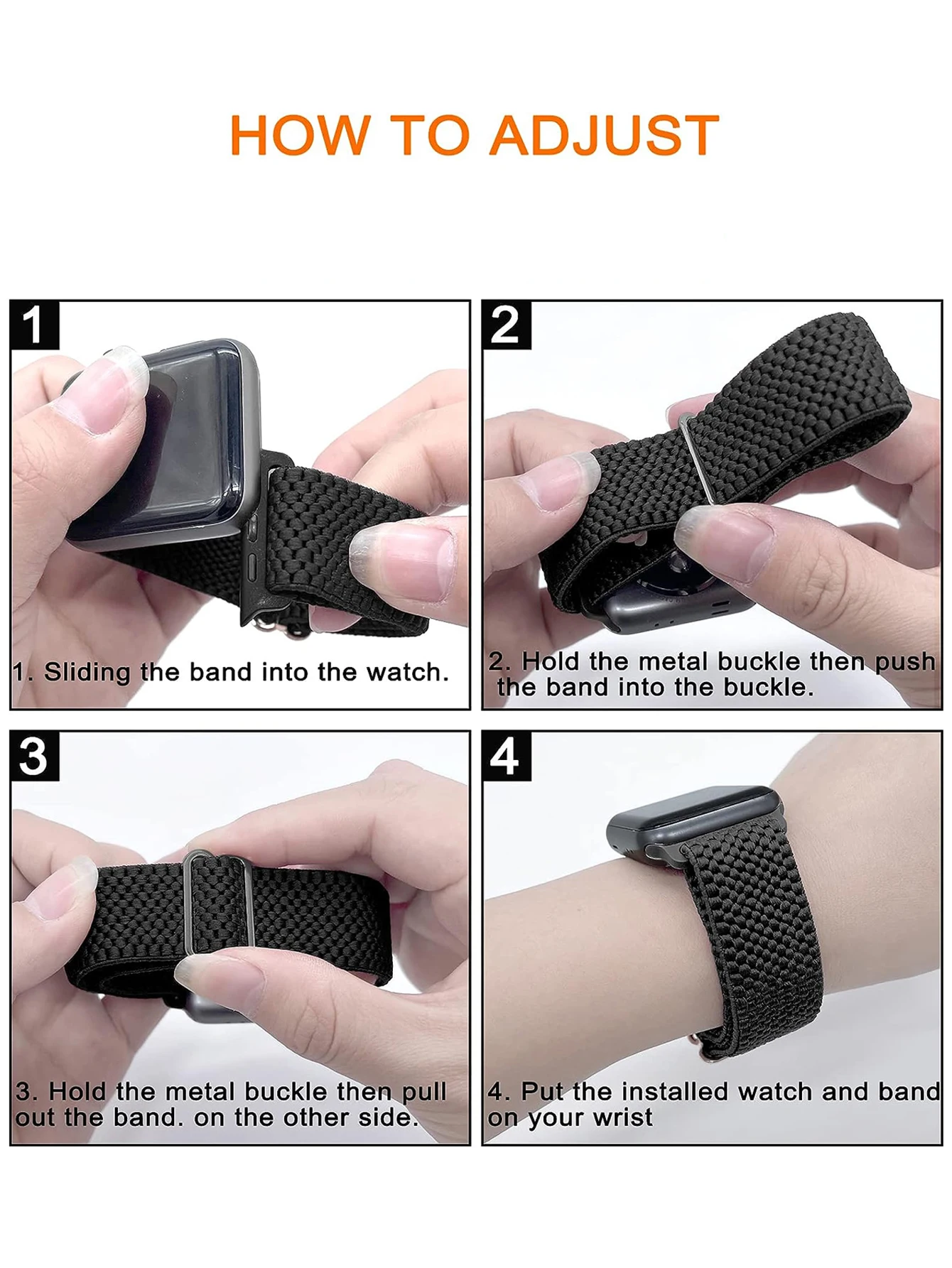 HOW TO ADJUST

1

1. Sliding the band into the watch.

2

2. Hold the metal buckle then push the band into the buckle.

3

3. Hold the metal buckle then pull out the band. on the other side.

4

4. Put the installed watch and band on your wrist