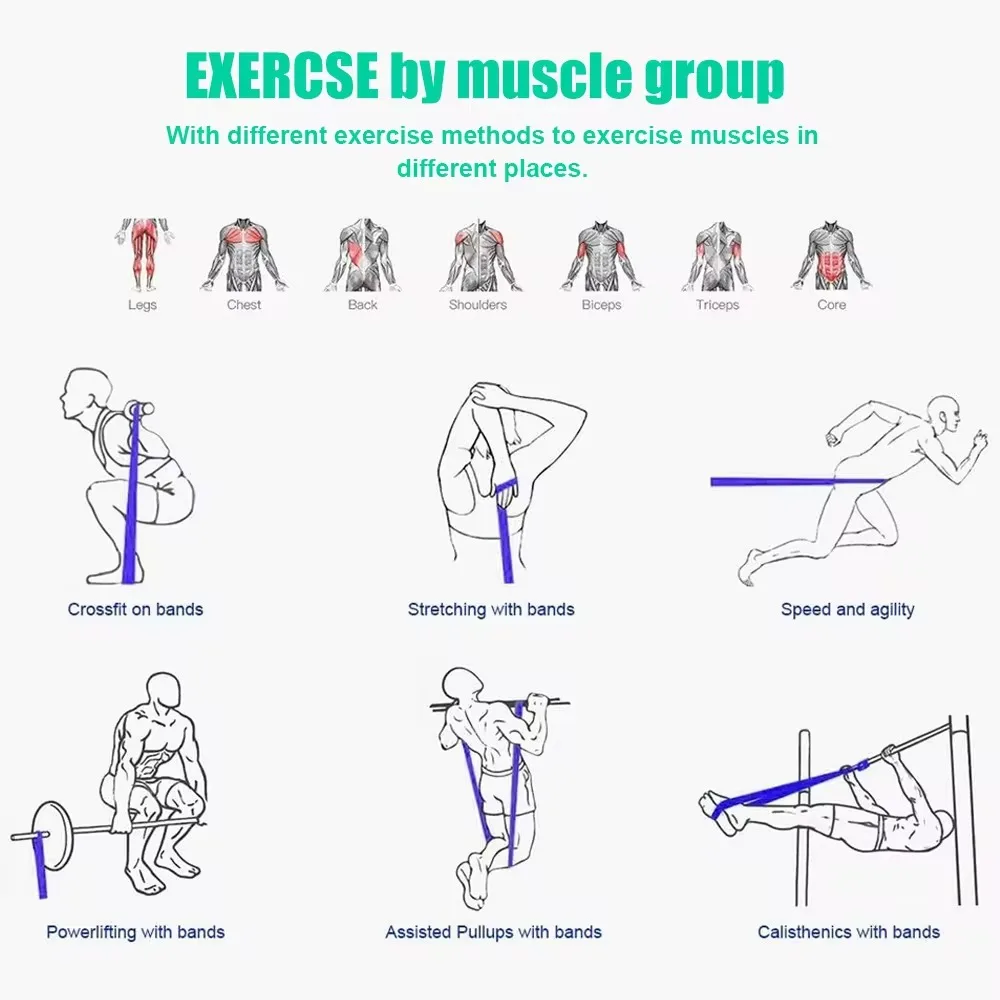 EXERCSE by muscle group

With different exercise methods to exercise muscles in different places.

Legs Chest Back Shoulders Biceps Triceps Core

Crossfit on bands

Stretching with bands

Speed and agility

Powerlifting with bands

Assisted Pullups with bands

Calisthenics with bands