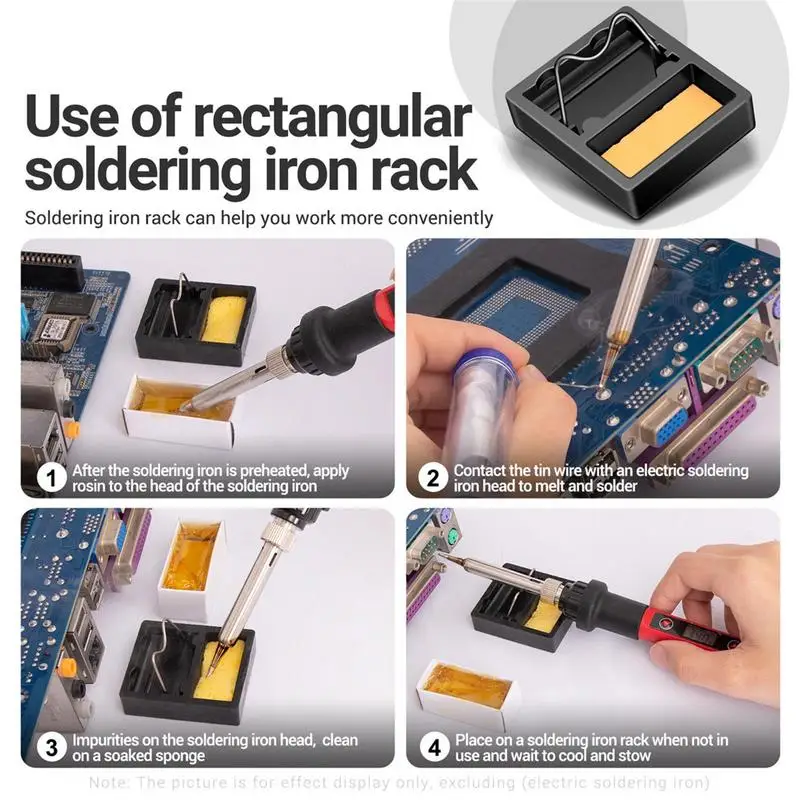 Use of rectangular soldering iron rack

Soldering iron rack can help you work more conveniently

1 After the soldering iron is preheated, apply rosin to the head of the soldering iron

2 Contact the tin wire with an electric soldering iron head to melt and solder

3 Impurities on the soldering iron head, clean on a soaked sponge

4 Place on a soldering iron rack when not in use and wait to cool and stow

Note: The picture is for effect display only, excluding (electric soldering iron)