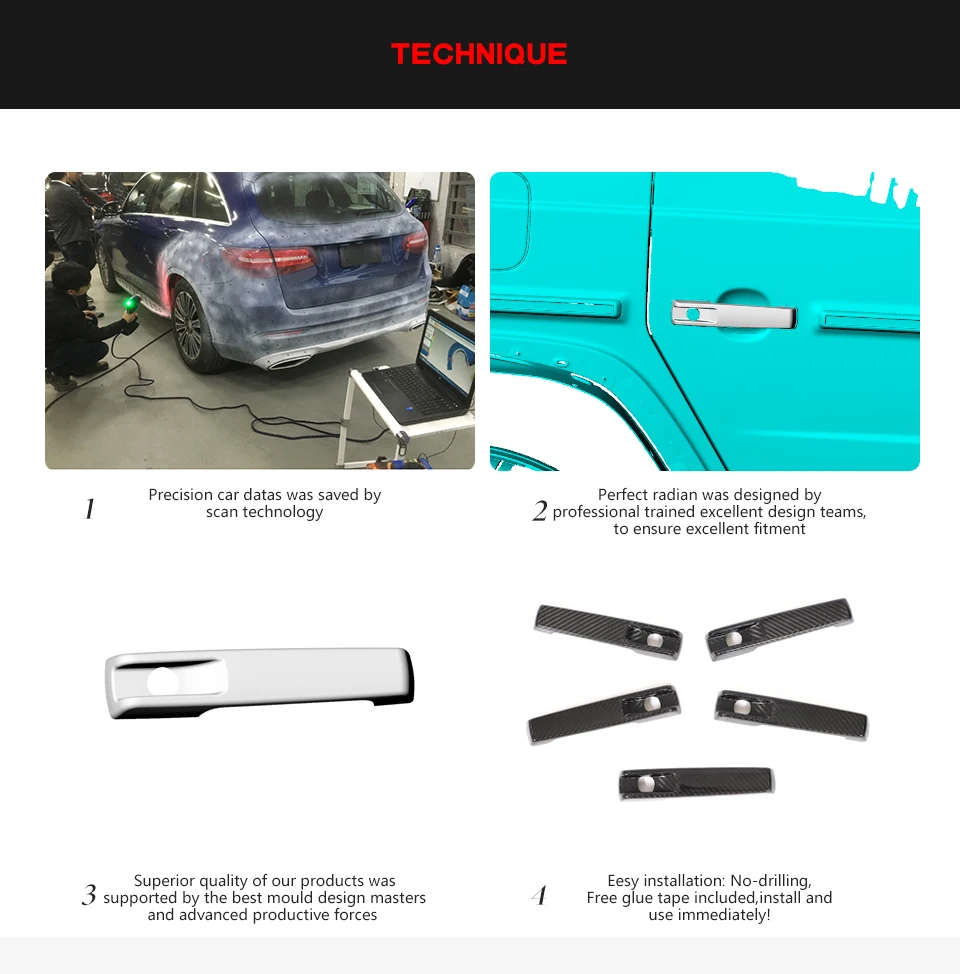 TECHNIQUE

1 Precision car datas was saved by scan technology

2 Perfect radian was designed by professional trained excellent design teams, to ensure excellent fitment

3 Superior quality of our products was supported by the best mould design masters and advanced productive forces

4 Eesy installation: No-drilling, Free glue tape included,install and use immediately!