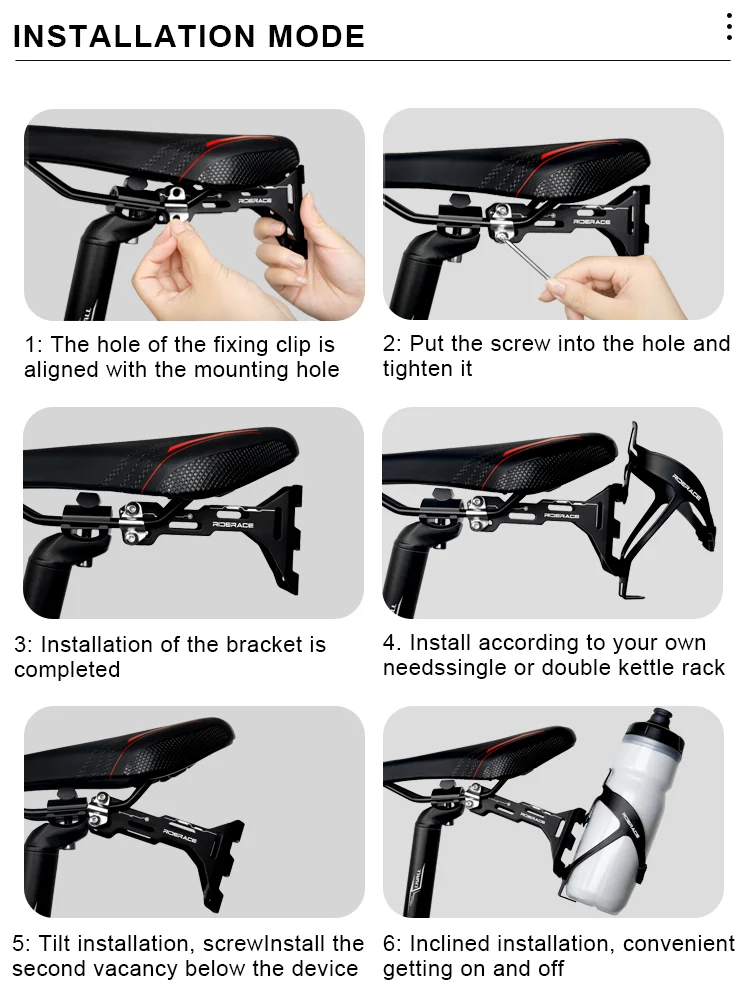 INSTALLATION MODE

RIDERACE

1: The hole of the fixing clip is aligned with the mounting hole

RIDERACE

2: Put the screw into the hole and tighten it

RIDERACE

3: Installation of the bracket is completed

RIDERACE

RIDERACE

4. Install according to your own needssingle or double kettle rack

RIDERACE

5: Tilt installation, screwInstall the second vacancy below the device

RIDERACE

RIDERACE

6: Inclined installation, convenient getting on and off