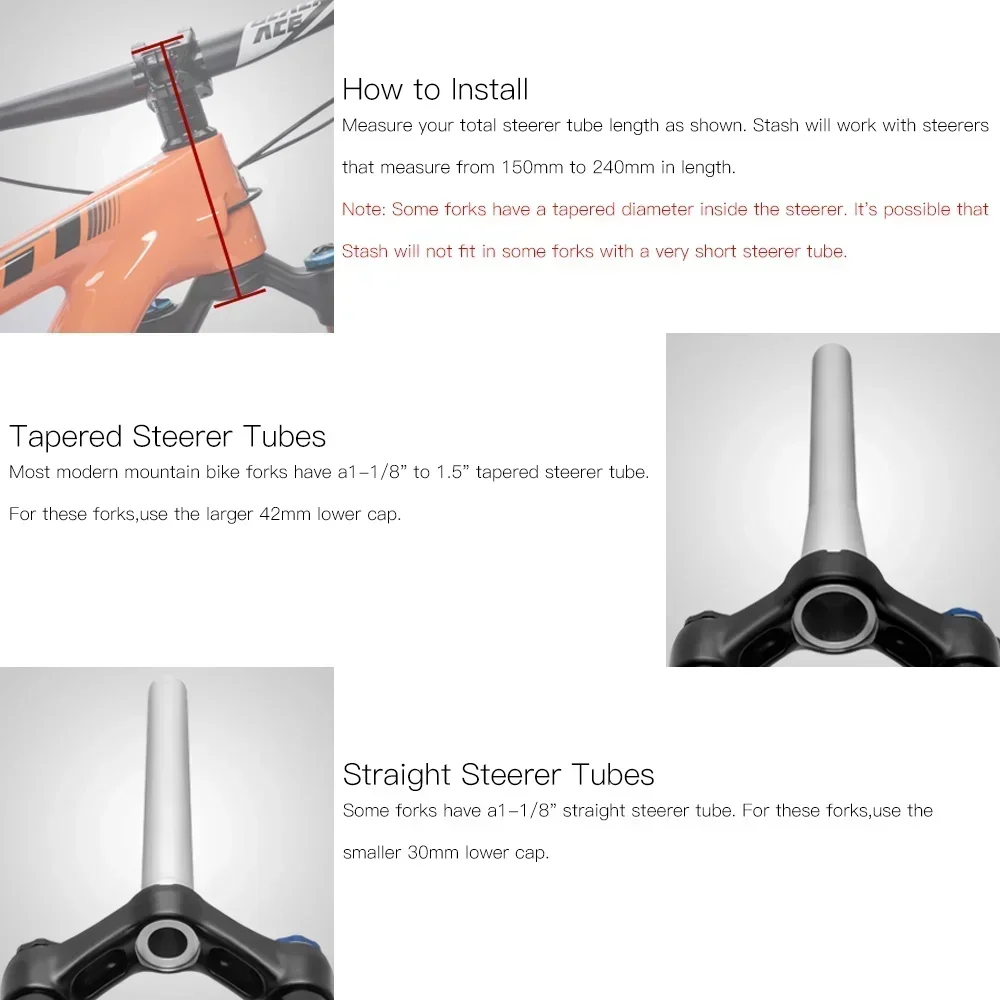 ACE

How to Install
Measure your total steerer tube length as shown. Stash will work with steerers that measure from 150mm to 240mm in length.
Note: Some forks have a tapered diameter inside the steerer. It's possible that Stash will not fit in some forks with a very short steerer tube.

Tapered Steerer Tubes
Most modern mountain bike forks have a1-1/8" to 1.5" tapered steerer tube.
For these forks,use the larger 42mm lower cap.

Straight Steerer Tubes
Some forks have a1-1/8" straight steerer tube. For these forks,use the smaller 30mm lower cap.