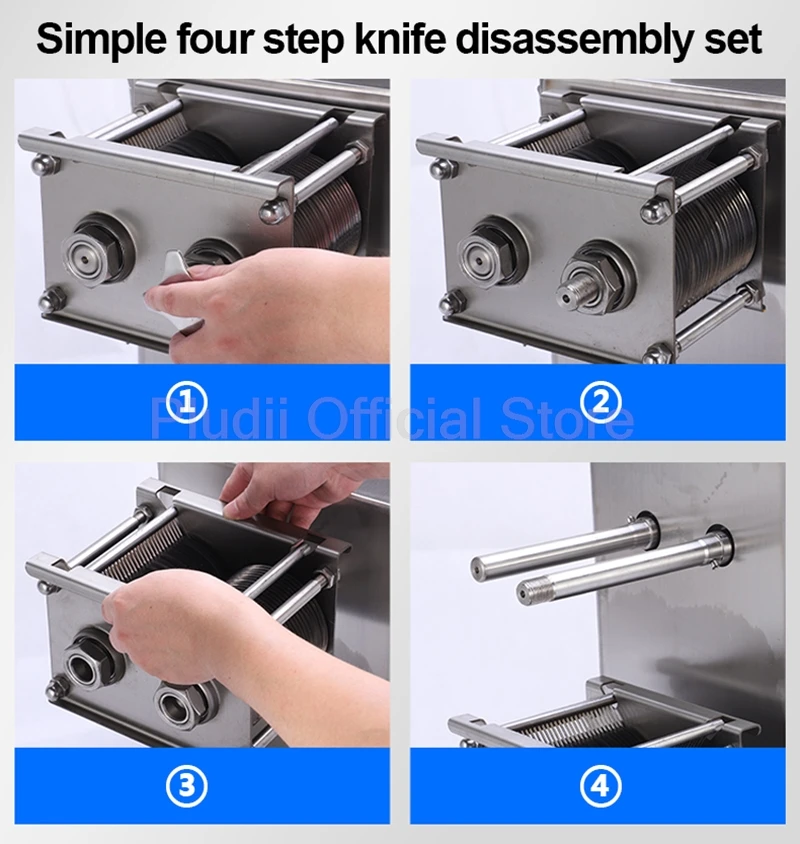 Simple four step knife disassembly set

①

②

Pludii Official Store

③

④