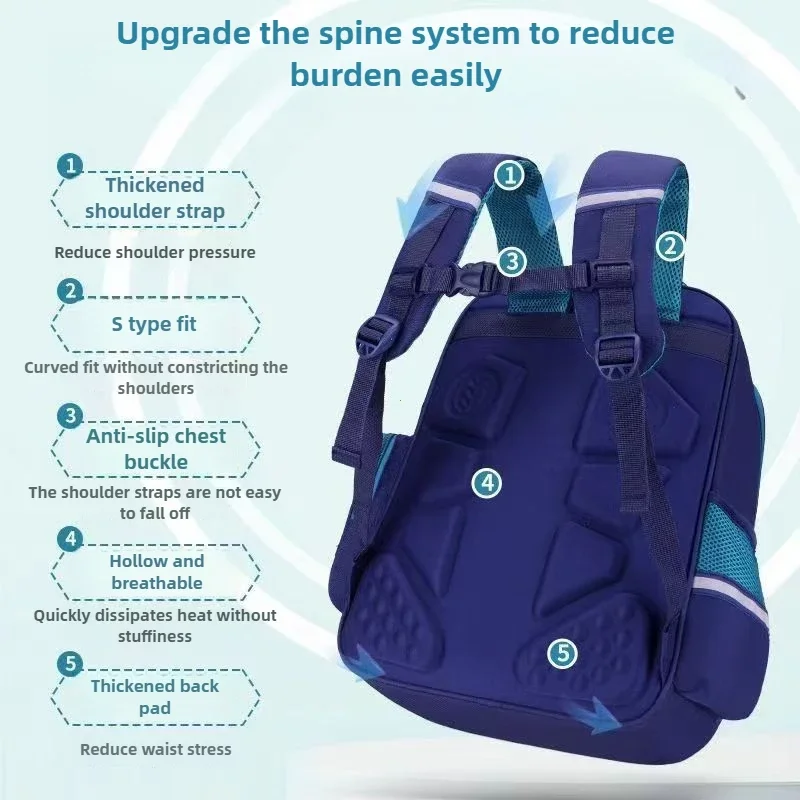 Upgrade the spine system to reduce burden easily

1
Thickened shoulder strap
Reduce shoulder pressure

2
S type fit
Curved fit without constricting the shoulders

3
Anti-slip chest buckle
The shoulder straps are not easy to fall off

4
Hollow and breathable
Quickly dissipates heat without stuffiness

5
Thickened back pad
Reduce waist stress

1
2
3
4
5