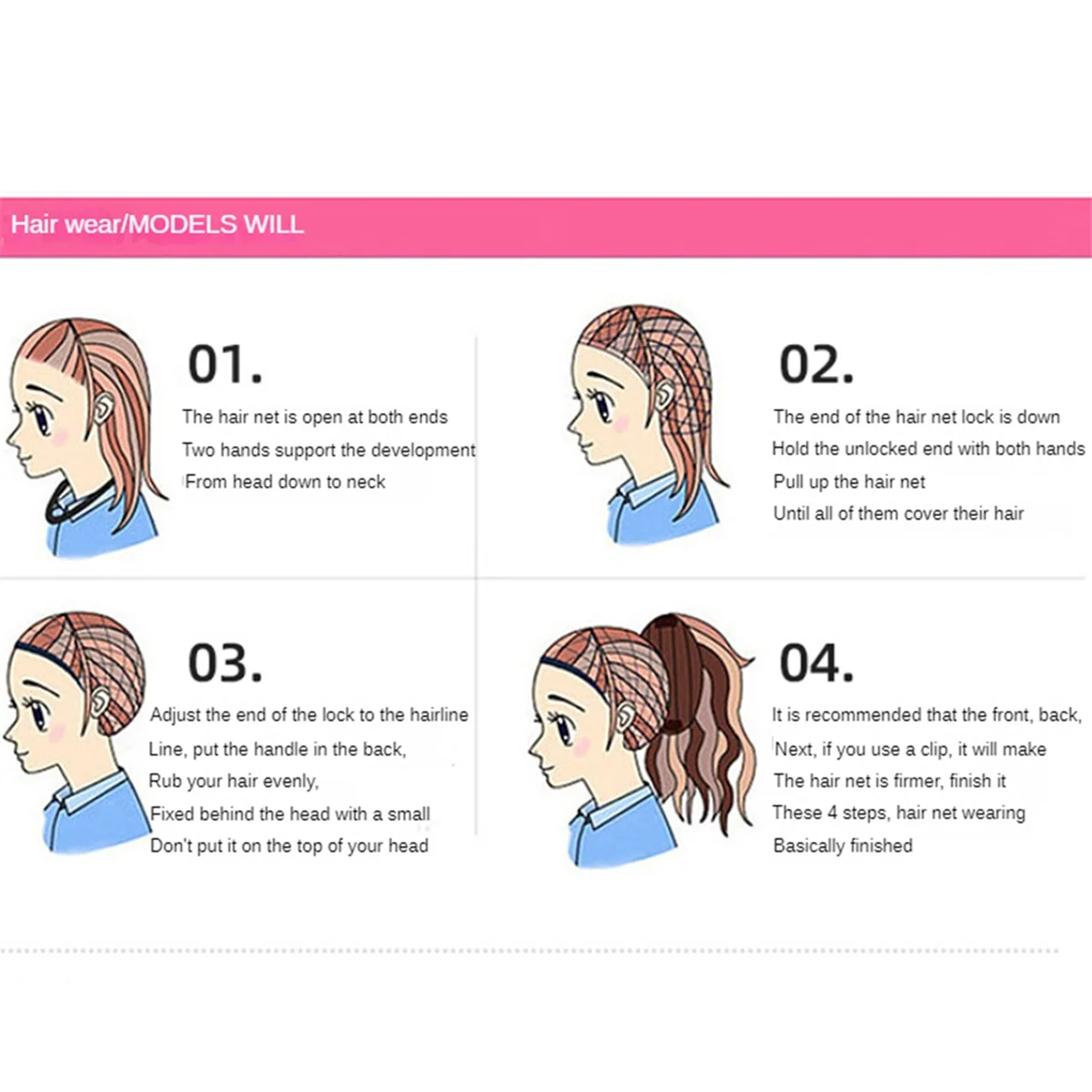 Hair wear/MODELS WILL

01.

The hair net is open at both ends
Two hands support the development
From head down to neck

02.

The end of the hair net lock is down
Hold the unlocked end with both hands
Pull up the hair net
Until all of them cover their hair

03.

Adjust the end of the lock to the hairline
Line, put the handle in the back,
Rub your hair evenly,
Fixed behind the head with a small
Don't put it on the top of your head

04.

It is recommended that the front, back,
Next, if you use a clip, it will make
The hair net is firmer, finish it
These 4 steps, hair net wearing
Basically finished