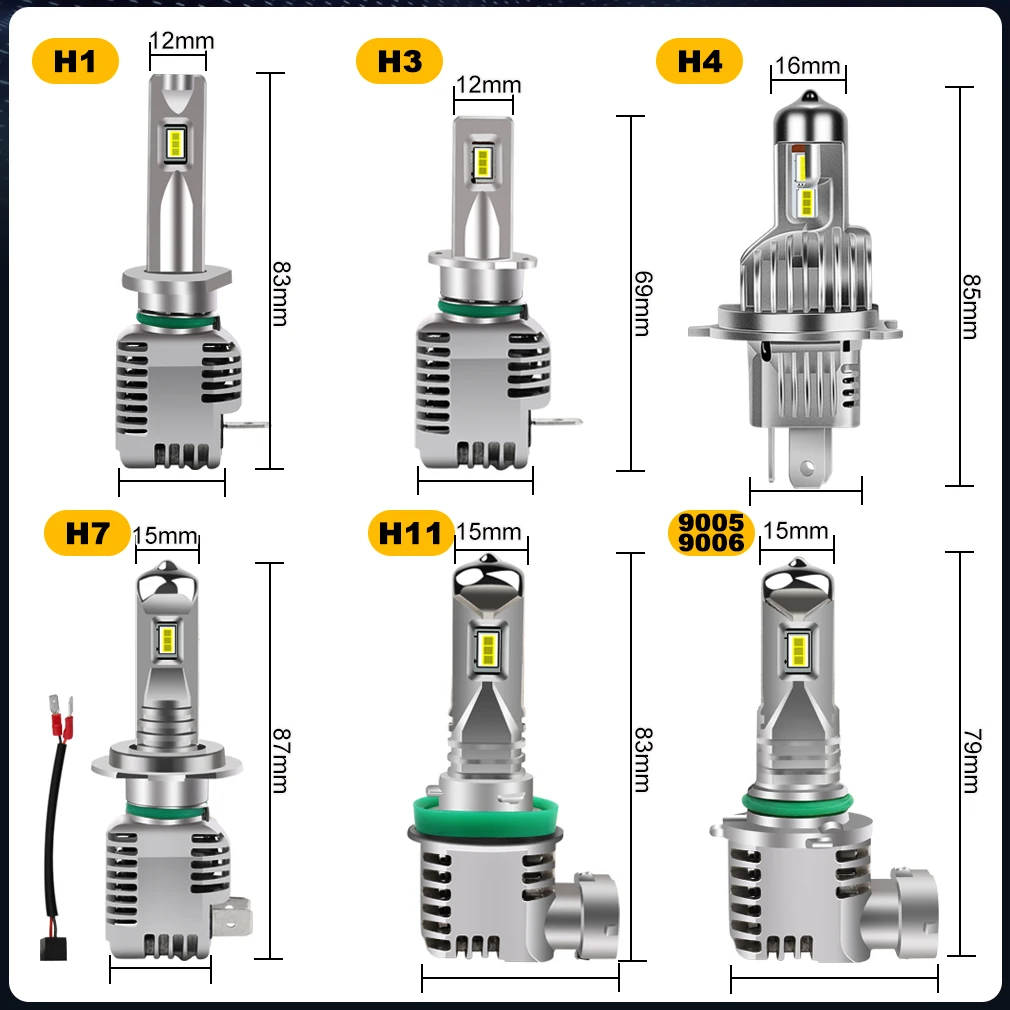 H1
12mm
83mm

H3
12mm
69mm

H4
16mm
85mm

H7
15mm
87mm

H11
15mm
83mm

9005
9006
15mm
79mm