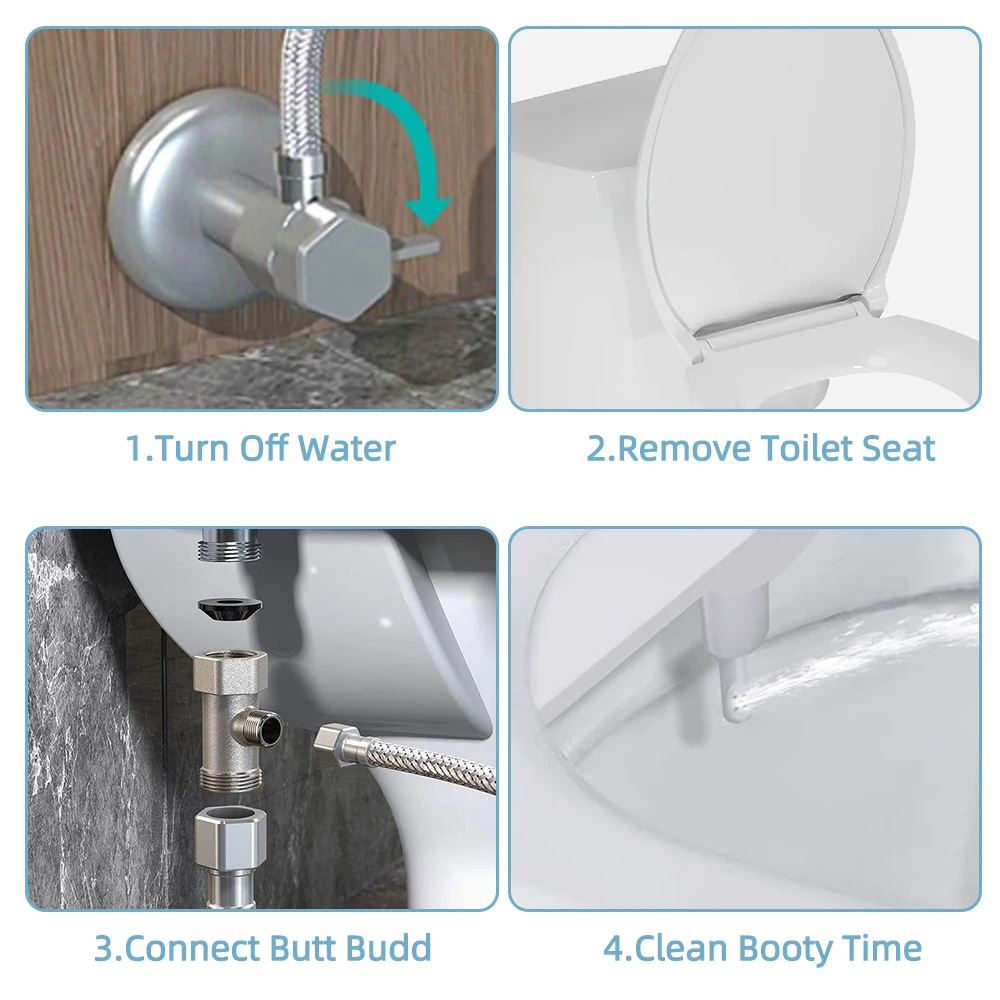 1.Turn Off Water

2.Remove Toilet Seat

3.Connect Butt Budd

4.Clean Booty Time