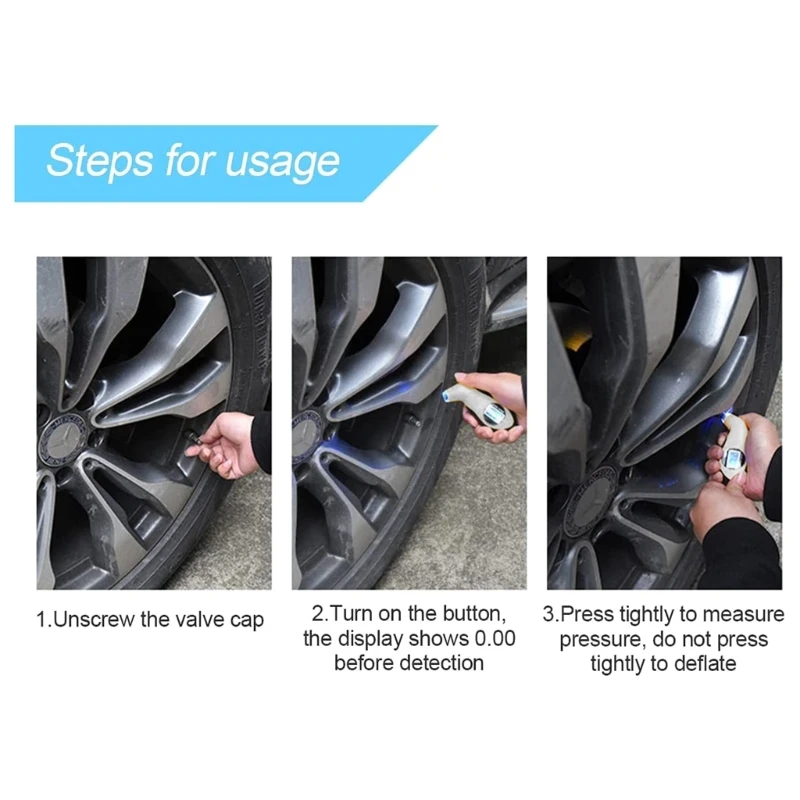 Steps for usage

1.Unscrew the valve cap

2.Turn on the button, the display shows 0.00 before detection

3.Press tightly to measure pressure, do not press tightly to deflate