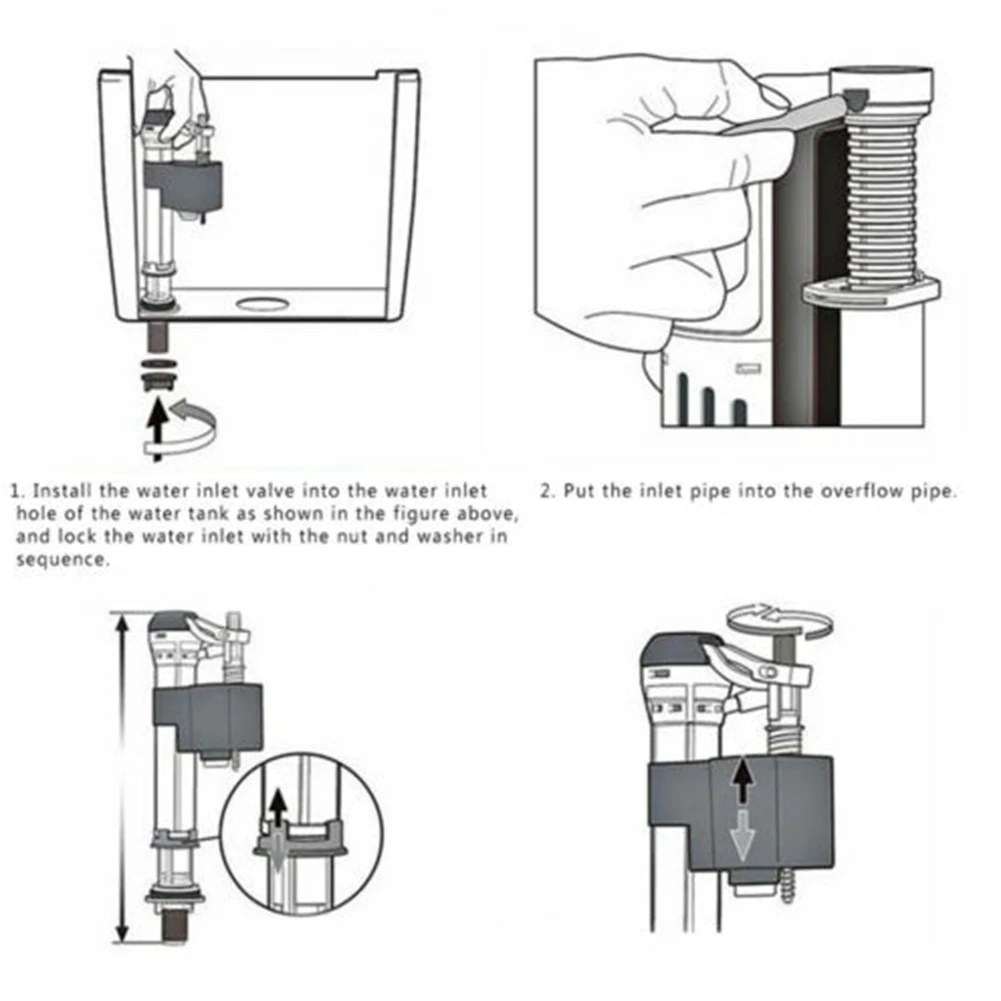 1. Install the water inlet valve into the water inlet hole of the water tank as shown in the figure above, and lock the water inlet with the nut and washer in sequence.

2. Put the inlet pipe into the overflow pipe.