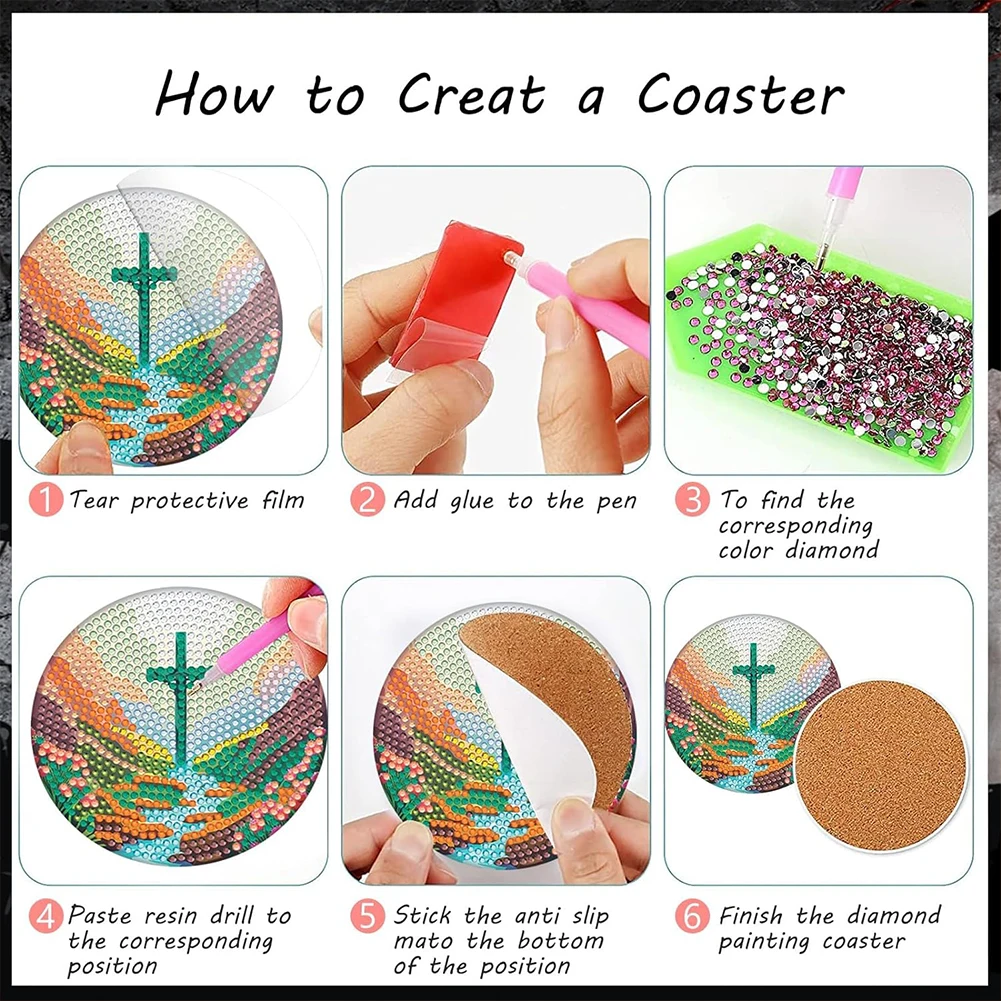 How to Creat a Coaster

1 Tear protective film

2 Add glue to the pen

3 To find the corresponding color diamond

4 Paste resin drill to the corresponding position

5 Stick the anti slip mato the bottom of the position

6 Finish the diamond painting coaster