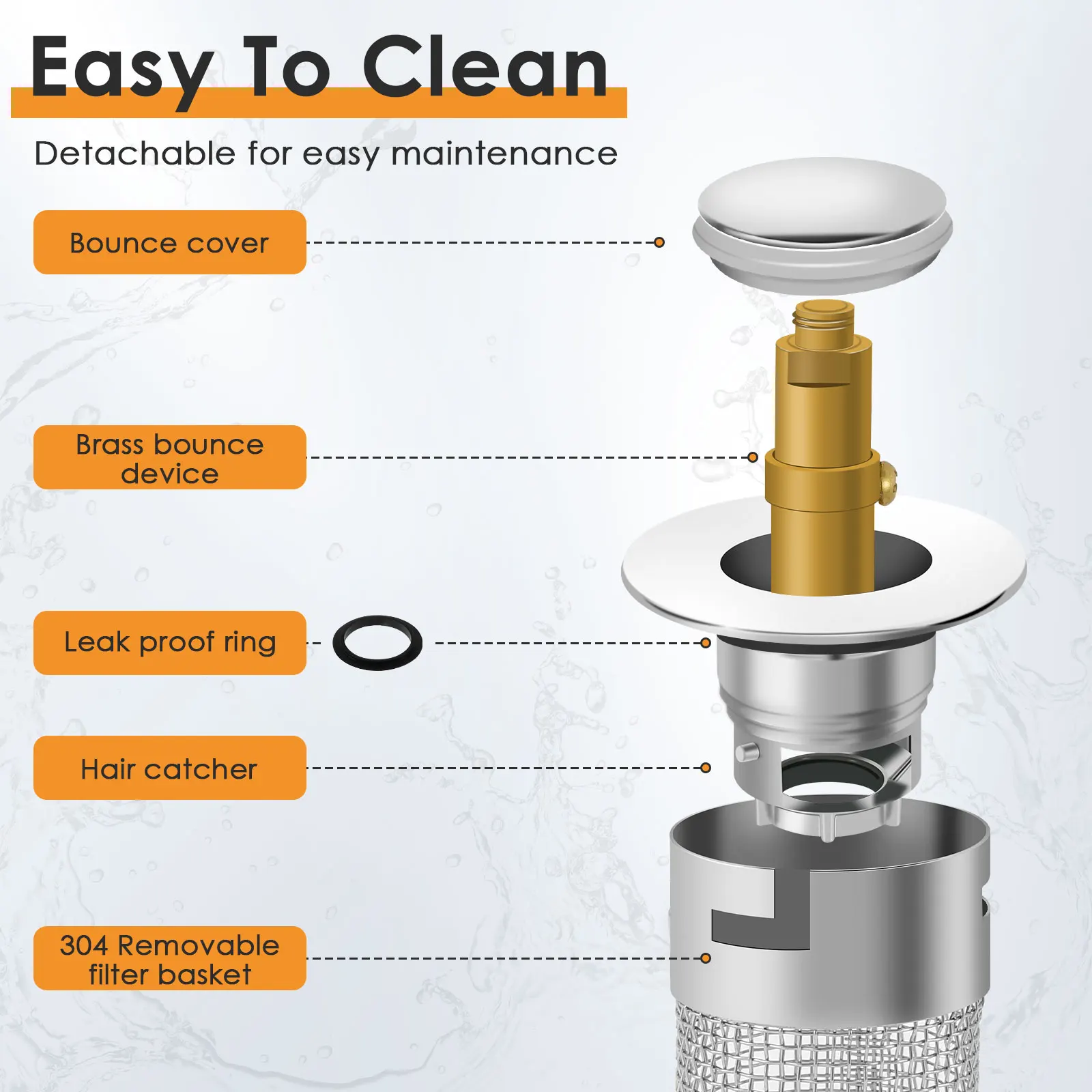 Easy To Clean

Detachable for easy maintenance

Bounce cover

Brass bounce device

Leak proof ring

Hair catcher

304 Removable filter basket