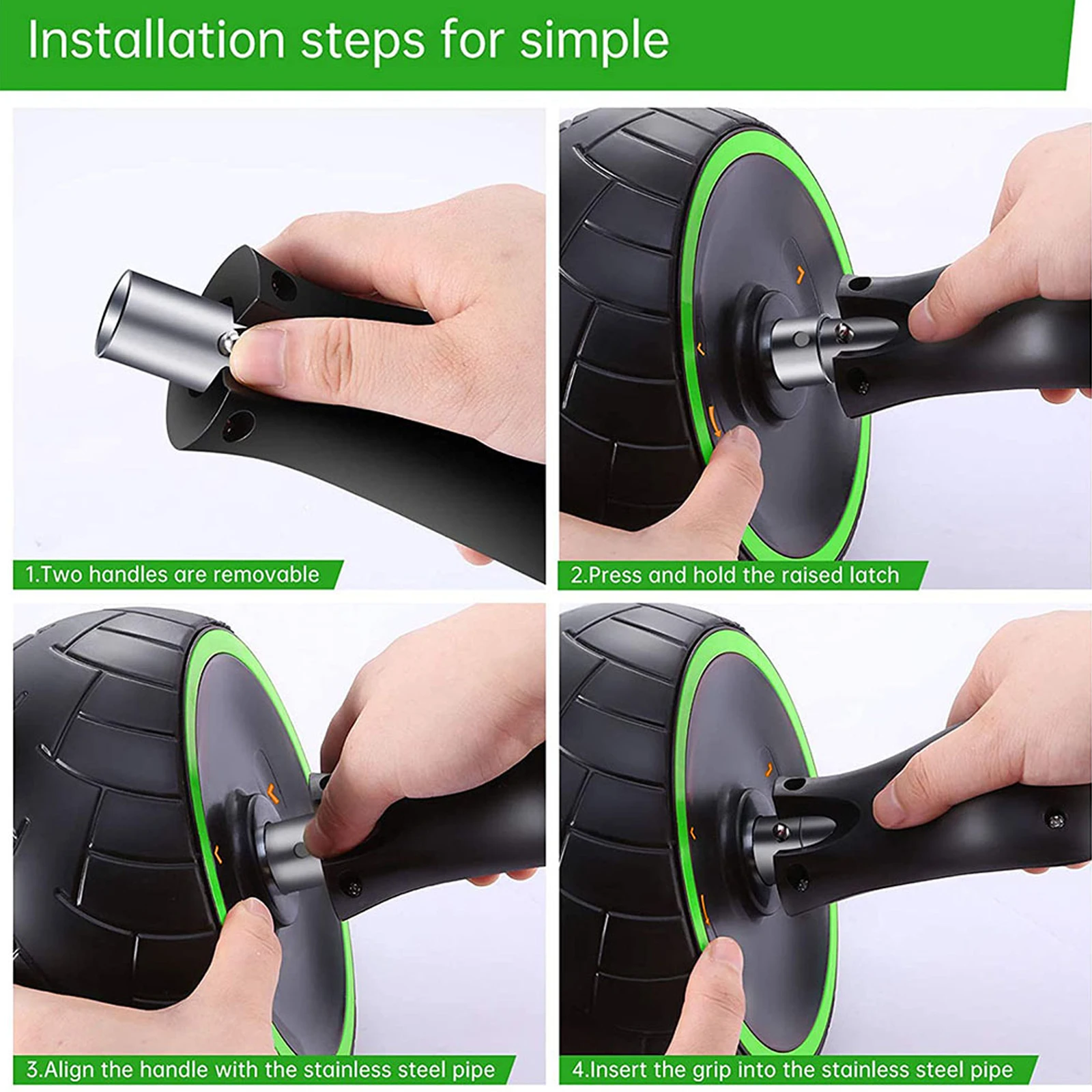 Installation steps for simple

1.Two handles are removable

2.Press and hold the raised latch

3.Align the handle with the stainless steel pipe

4.Insert the grip into the stainless steel pipe