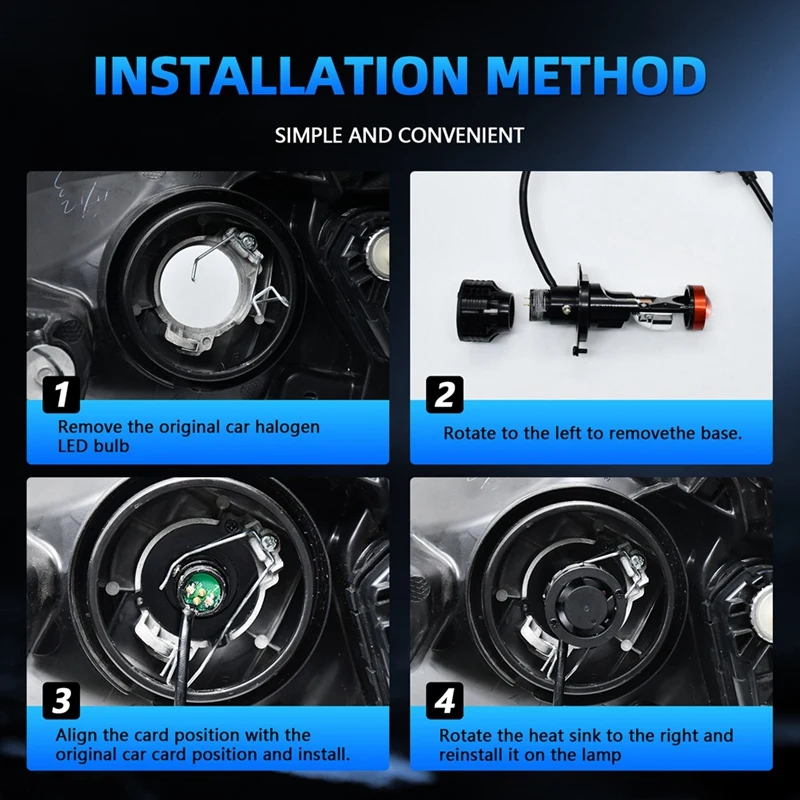 INSTALLATION METHOD

SIMPLE AND CONVENIENT

1
Remove the original car halogen LED bulb

2
Rotate to the left to removethe base.

3
Align the card position with the original car card position and install.

4
Rotate the heat sink to the right and reinstall it on the lamp