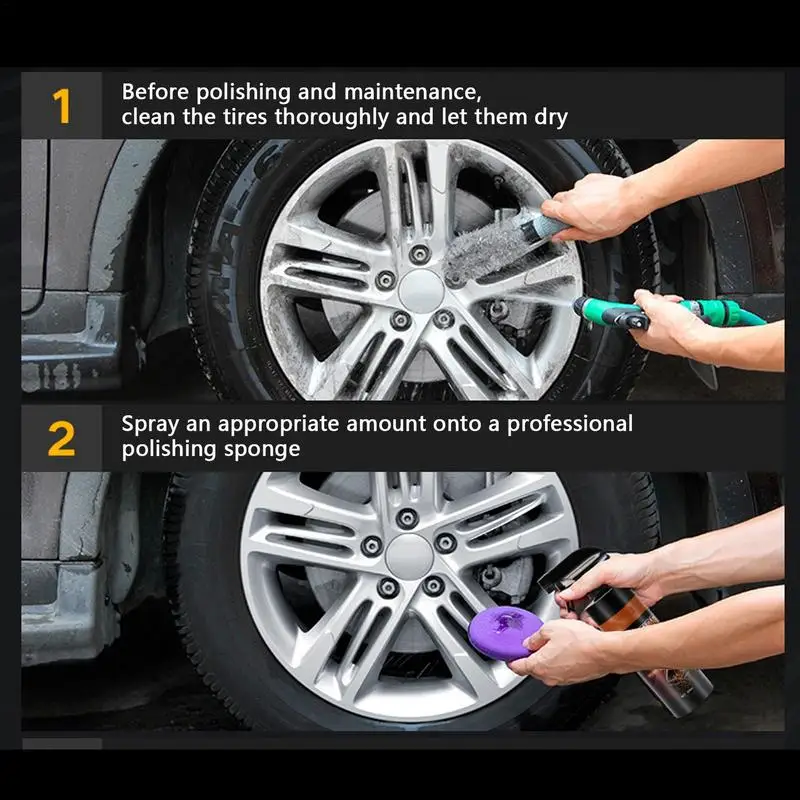 1

Before polishing and maintenance, clean the tires thoroughly and let them dry

2

Spray an appropriate amount onto a professional polishing sponge