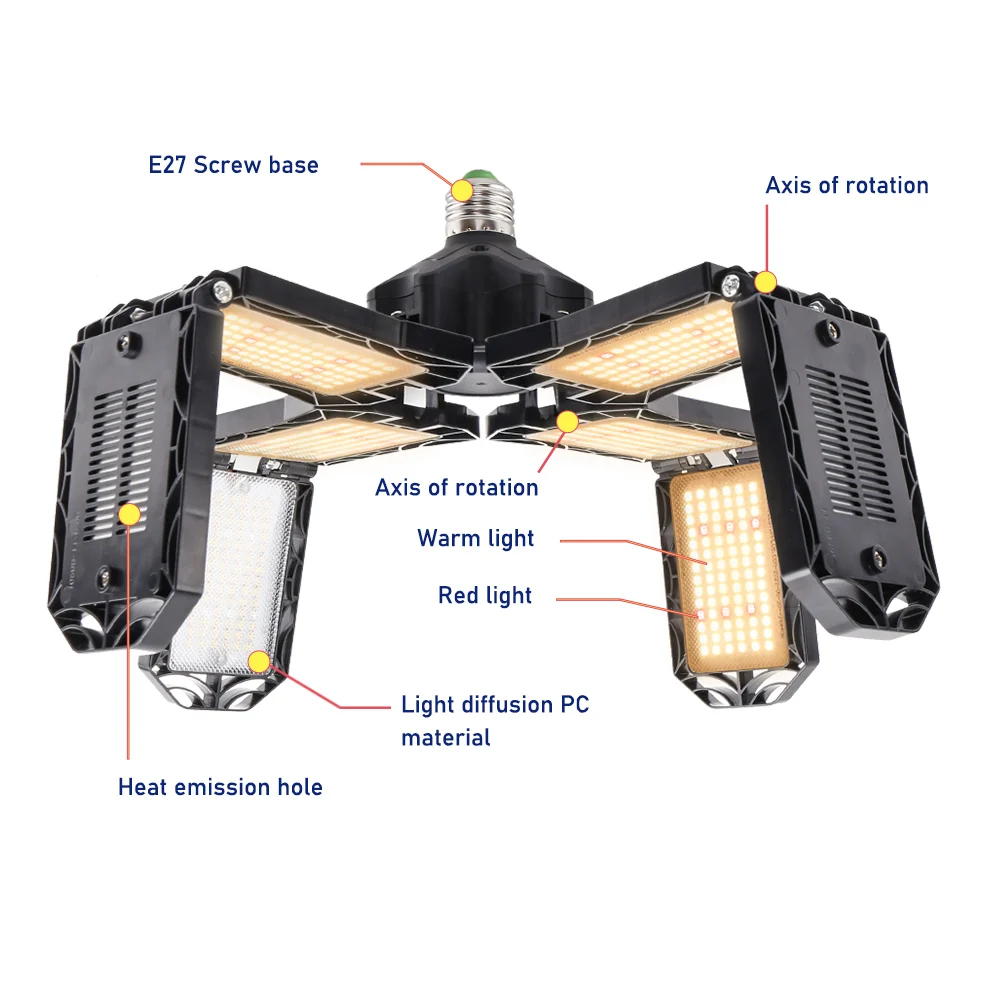 E27 Screw base

Axis of rotation

Axis of rotation

Warm light

Red light

Light diffusion PC material

Heat emission hole