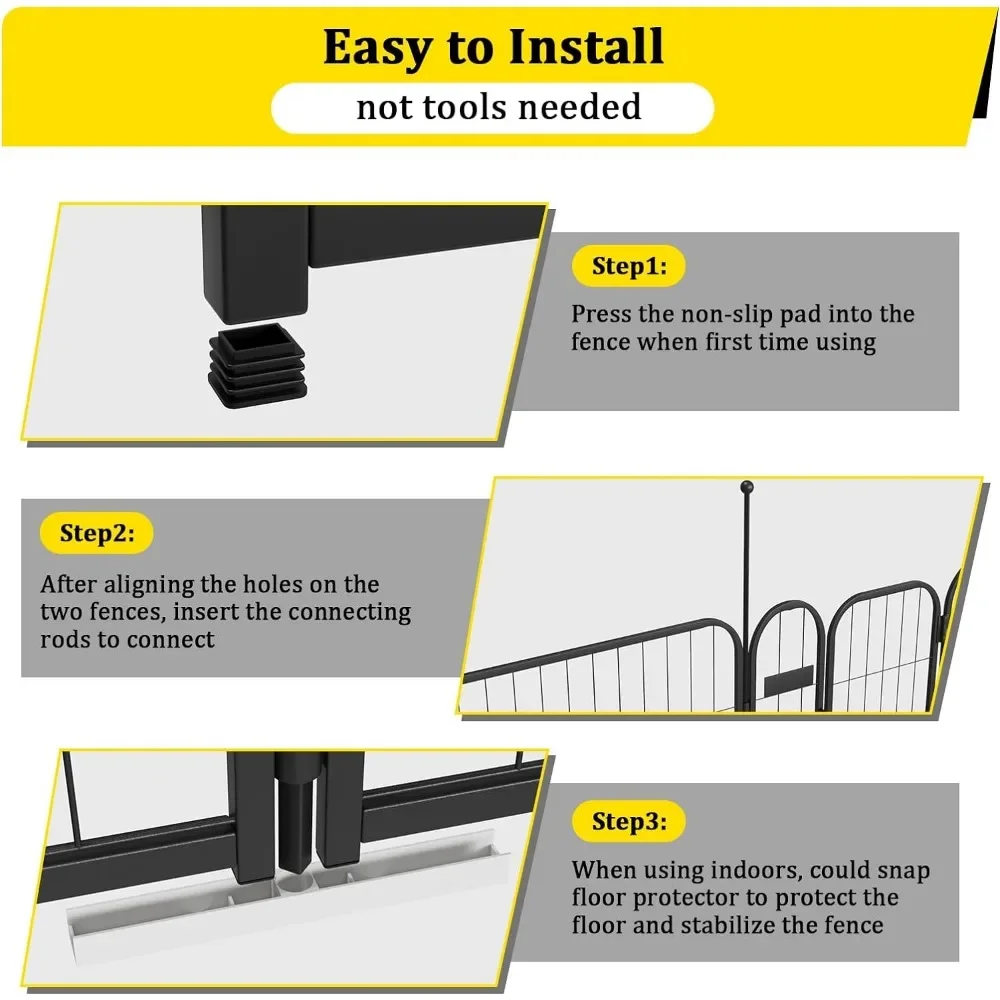 Easy to Install

not tools needed

Step1:

Press the non-slip pad into the fence when first time using

Step2:

After aligning the holes on the two fences, insert the connecting rods to connect

Step3:

When using indoors, could snap floor protector to protect the floor and stabilize the fence