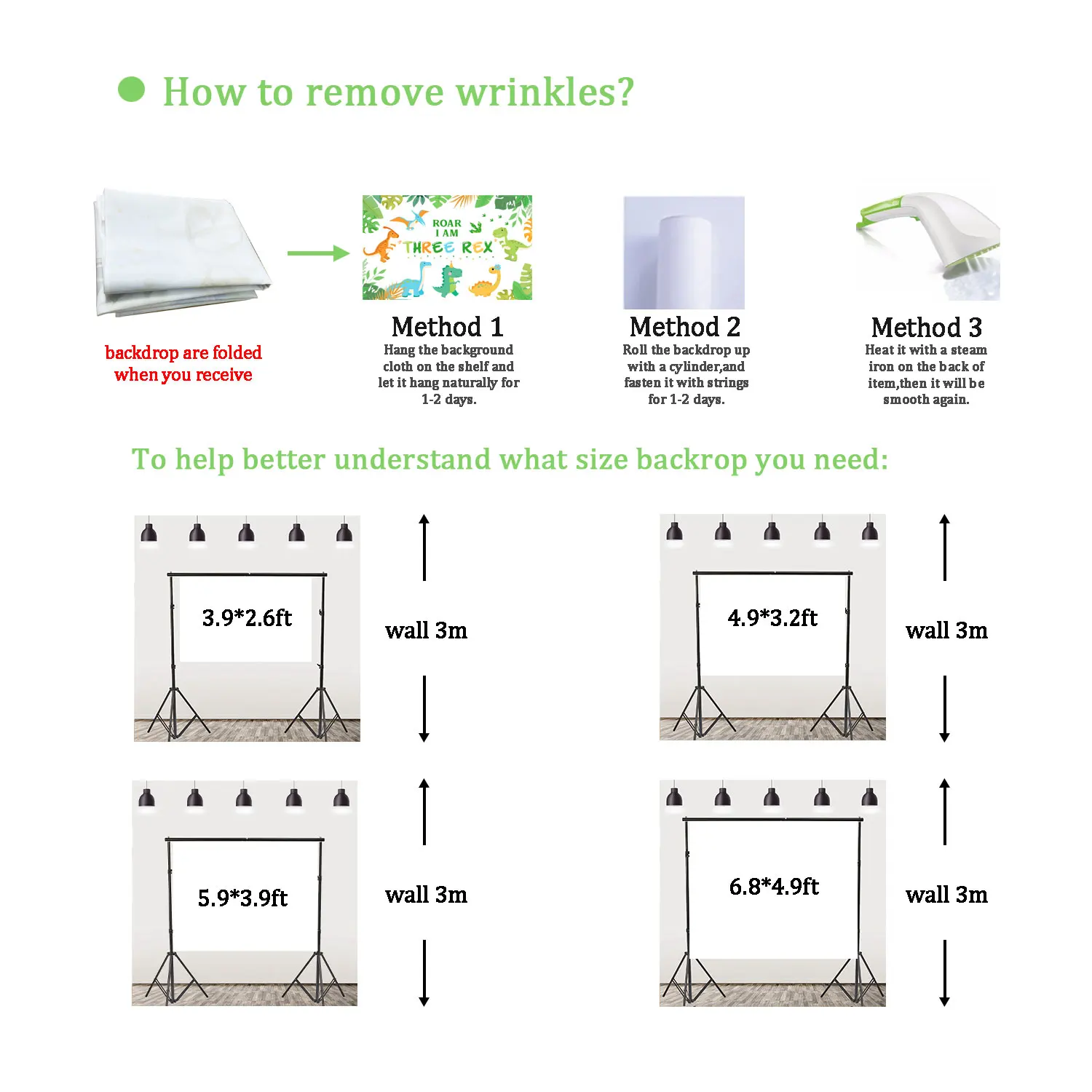 How to remove wrinkles?

backdrop are folded when you receive

ROAR I AM THREE REX

Method 1
Hang the background cloth on the shelf and let it hang naturally for 1-2 days.

Method 2
Roll the backdrop up with a cylinder,and fasten it with strings for 1-2 days.

Method 3
Heat it with a steam iron on the back of item,then it will be smooth again.

To help better understand what size backrop you need:

3.9*2.6ft

wall 3m

4.9*3.2ft

wall 3m

5.9*3.9ft

wall 3m

6.8*4.9ft

wall 3m