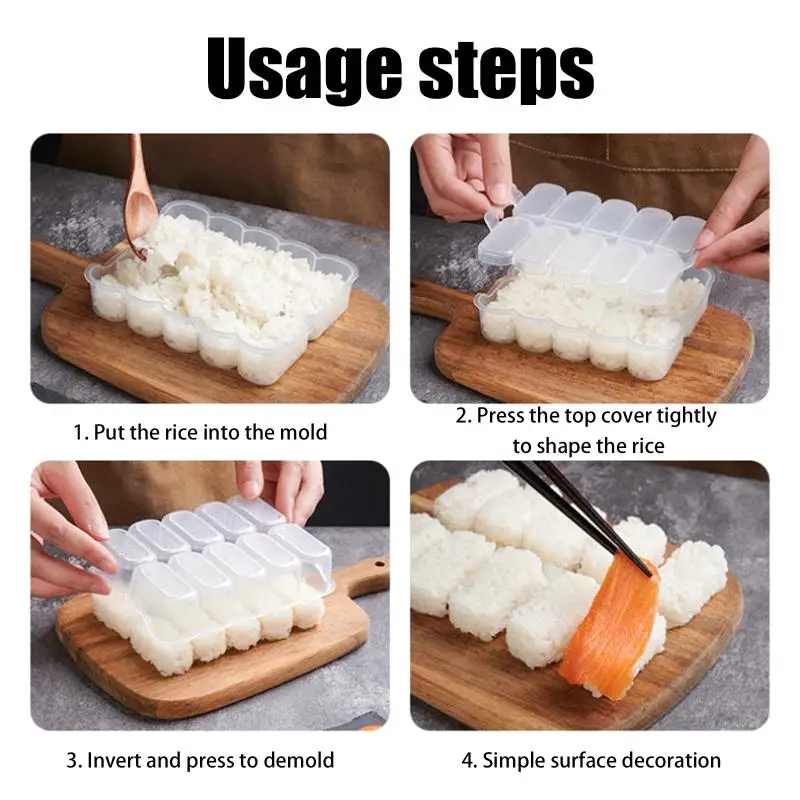 Usage steps

1. Put the rice into the mold

2. Press the top cover tightly to shape the rice

3. Invert and press to demold

4. Simple surface decoration