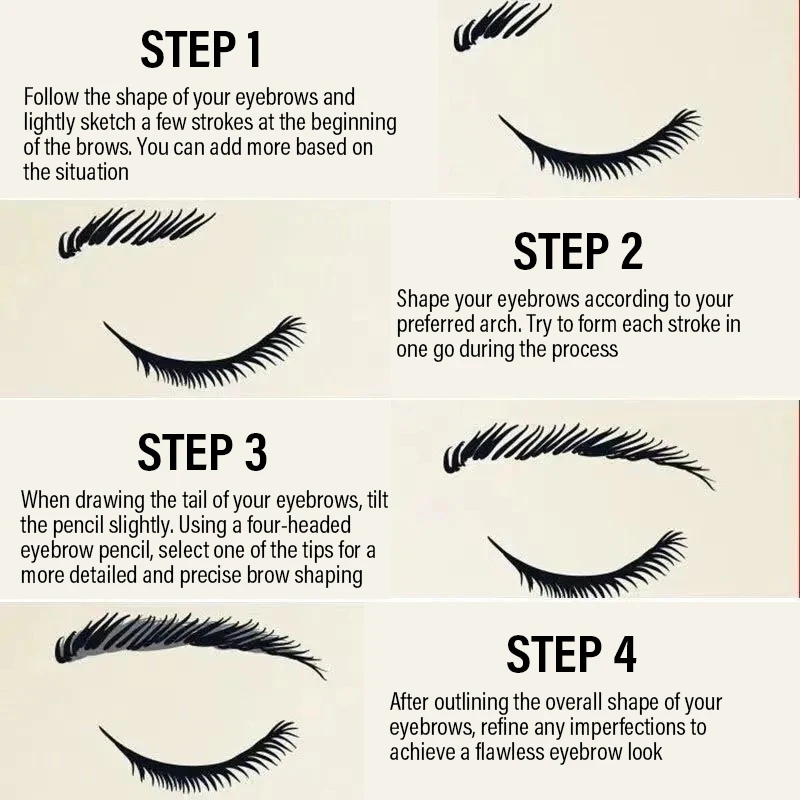 STEP 1

Follow the shape of your eyebrows and lightly sketch a few strokes at the beginning of the brows. You can add more based on the situation

STEP 2

Shape your eyebrows according to your preferred arch. Try to form each stroke in one go during the process

STEP 3

When drawing the tail of your eyebrows, tilt the pencil slightly. Using a four-headed eyebrow pencil, select one of the tips for a more detailed and precise brow shaping

STEP 4

After outlining the overall shape of your eyebrows, refine any imperfections to achieve a flawless eyebrow look