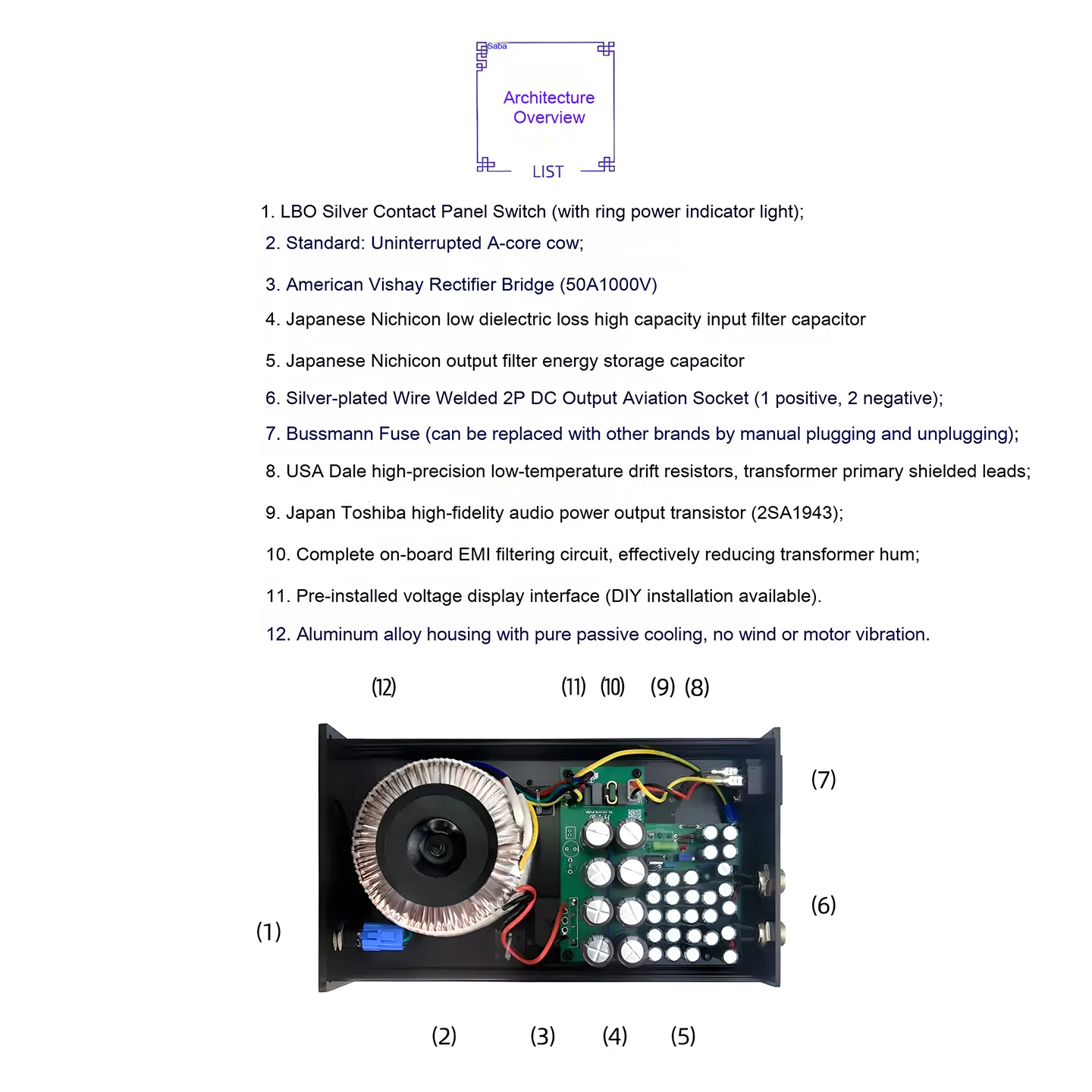 Saba

Architecture Overview

LIST

1. LBO Silver Contact Panel Switch (with ring power indicator light);

2. Standard: Uninterrupted A-core cow;

3. American Vishay Rectifier Bridge (50A1000V)

4. Japanese Nichicon low dielectric loss high capacity input filter capacitor

5. Japanese Nichicon output filter energy storage capacitor

6. Silver-plated Wire Welded 2P DC Output Aviation Socket (1 positive, 2 negative);

7. Bussmann Fuse (can be replaced with other brands by manual plugging and unplugging);

8. USA Dale high-precision low-temperature drift resistors, transformer primary shielded leads;

9. Japan Toshiba high-fidelity audio power output transistor (2SA1943);

10. Complete on-board EMI filtering circuit, effectively reducing transformer hum;

11. Pre-installed voltage display interface (DIY installation available).

12. Aluminum alloy housing with pure passive cooling, no wind or motor vibration.

(12) (11) (10) (9) (8)

(7)

(6)

(1)

(2) (3) (4) (5)