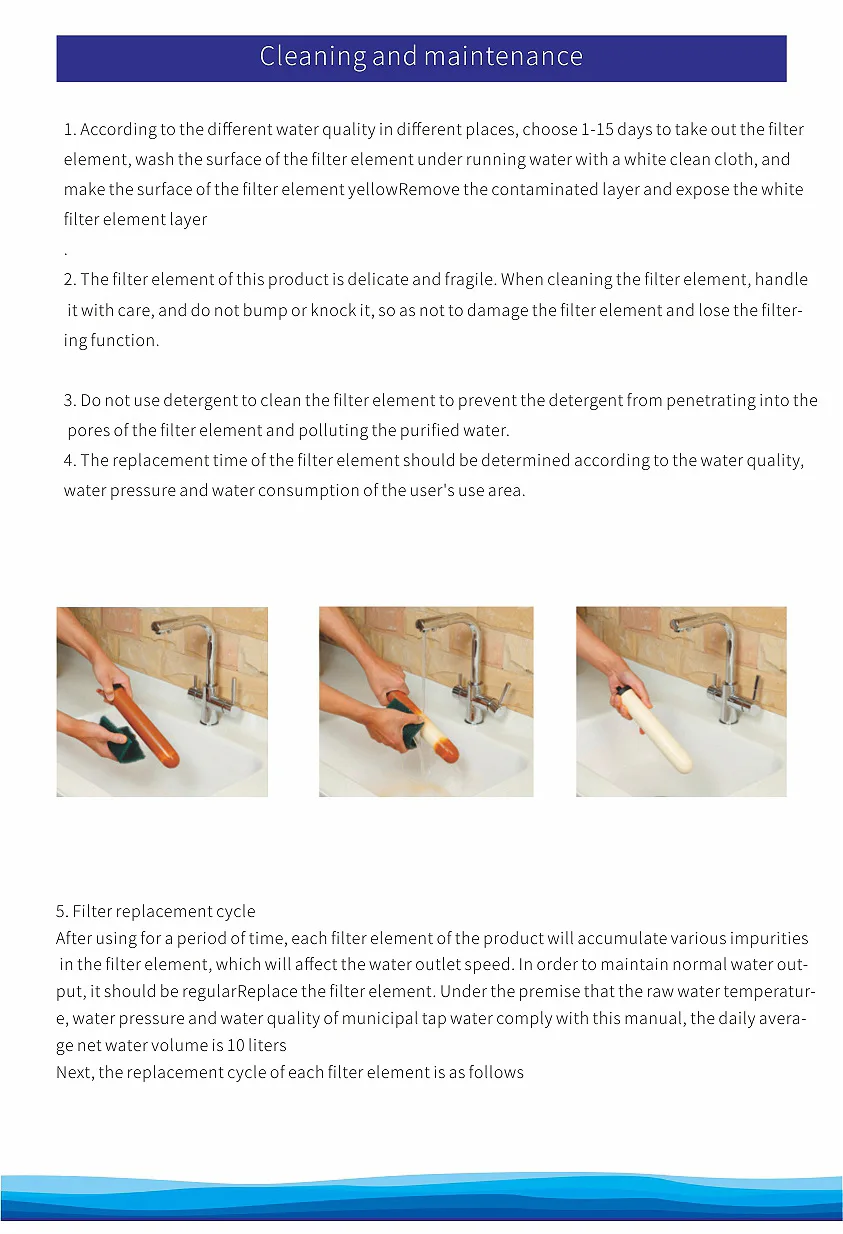 Cleaning and maintenance

1. According to the different water quality in different places, choose 1-15 days to take out the filter element, wash the surface of the filter element under running water with a white clean cloth, and make the surface of the filter element yellowRemove the contaminated layer and expose the white filter element layer
.

2. The filter element of this product is delicate and fragile. When cleaning the filter element, handle it with care, and do not bump or knock it, so as not to damage the filter element and lose the filtering function.

3. Do not use detergent to clean the filter element to prevent the detergent from penetrating into the pores of the filter element and polluting the purified water.
4. The replacement time of the filter element should be determined according to the water quality, water pressure and water consumption of the user's use area.

5. Filter replacement cycle
After using for a period of time, each filter element of the product will accumulate various impurities in the filter element, which will affect the water outlet speed. In order to maintain normal water output, it should be regularReplace the filter element. Under the premise that the raw water temperature, water pressure and water quality of municipal tap water comply with this manual, the daily average net water volume is 10 liters
Next, the replacement cycle of each filter element is as follows