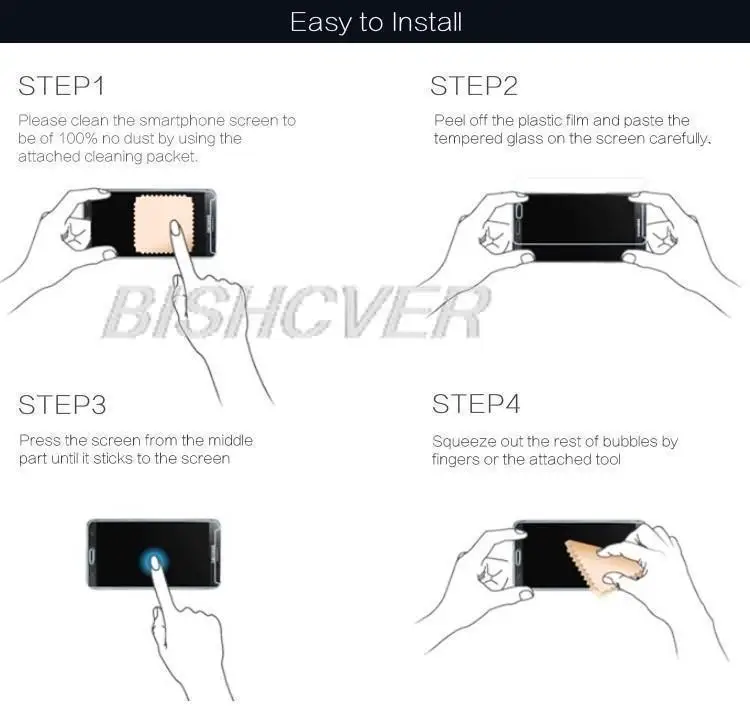 Easy to Install

STEP1

Please clean the smartphone screen to be of 100% no dust by using the attached cleaning packet.

STEP2

Peel off the plastic film and paste the tempered glass on the screen carefully.

BISHCVER

STEP3

Press the screen from the middle part until it sticks to the screen

STEP4

Squeeze out the rest of bubbles by fingers or the attached tool