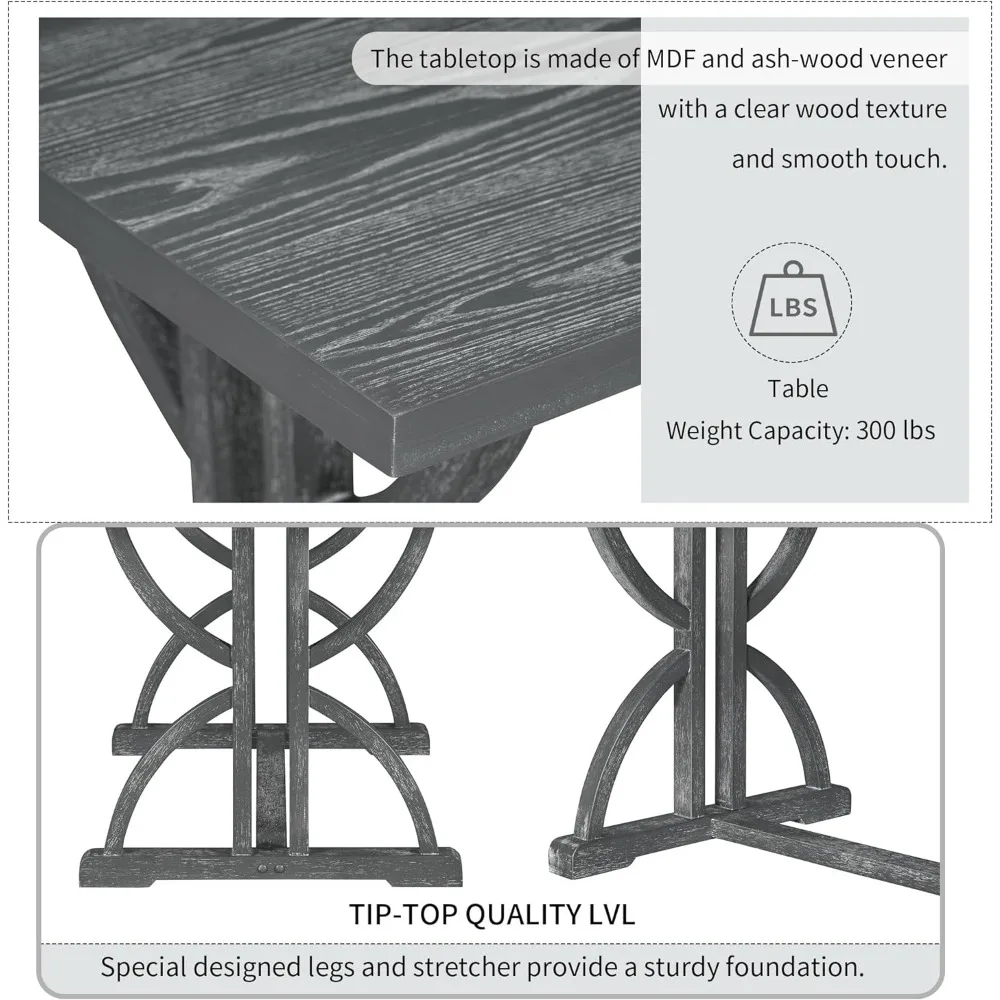 The tabletop is made of MDF and ash-wood veneer with a clear wood texture and smooth touch.

LBS

Table
Weight Capacity: 300 lbs

TIP-TOP QUALITY LVL

Special designed legs and stretcher provide a sturdy foundation.