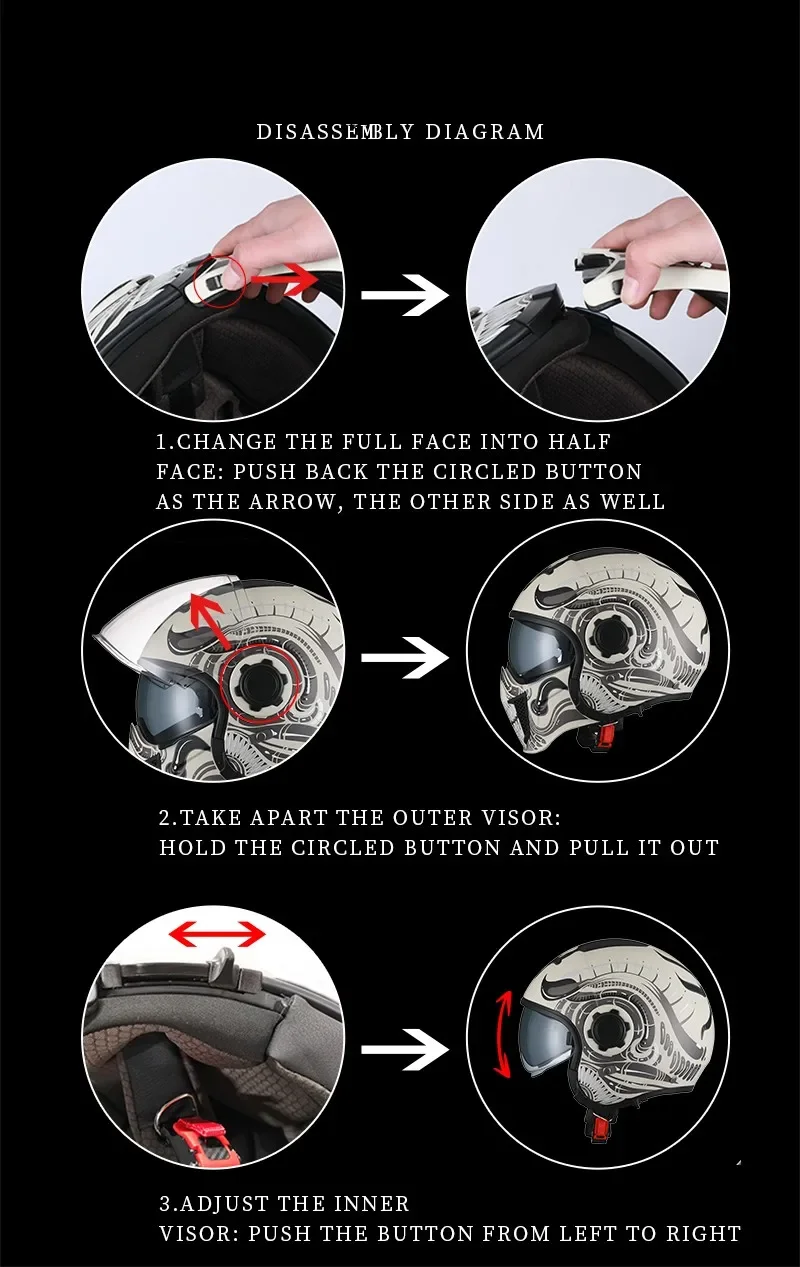 DISASSEMBLY DIAGRAM

1.CHANGE THE FULL FACE INTO HALF FACE: PUSH BACK THE CIRCLED BUTTON AS THE ARROW, THE OTHER SIDE AS WELL

2.TAKE APART THE OUTER VISOR: HOLD THE CIRCLED BUTTON AND PULL IT OUT

3.ADJUST THE INNER VISOR: PUSH THE BUTTON FROM LEFT TO RIGHT