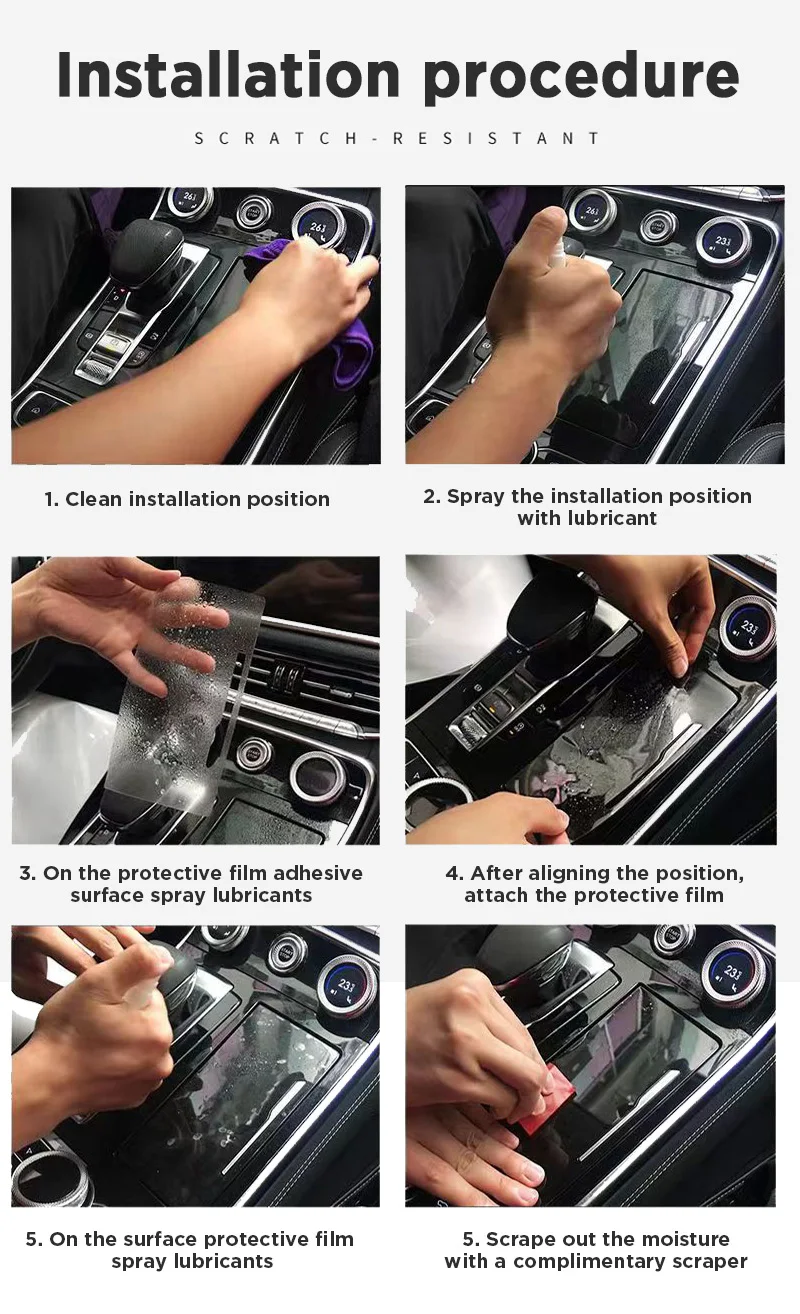 Installation procedure

SCRATCH-RESISTANT

1. Clean installation position

2. Spray the installation position with lubricant

3. On the protective film adhesive surface spray lubricants

4. After aligning the position, attach the protective film

5. On the surface protective film spray lubricants

5. Scrape out the moisture with a complimentary scraper