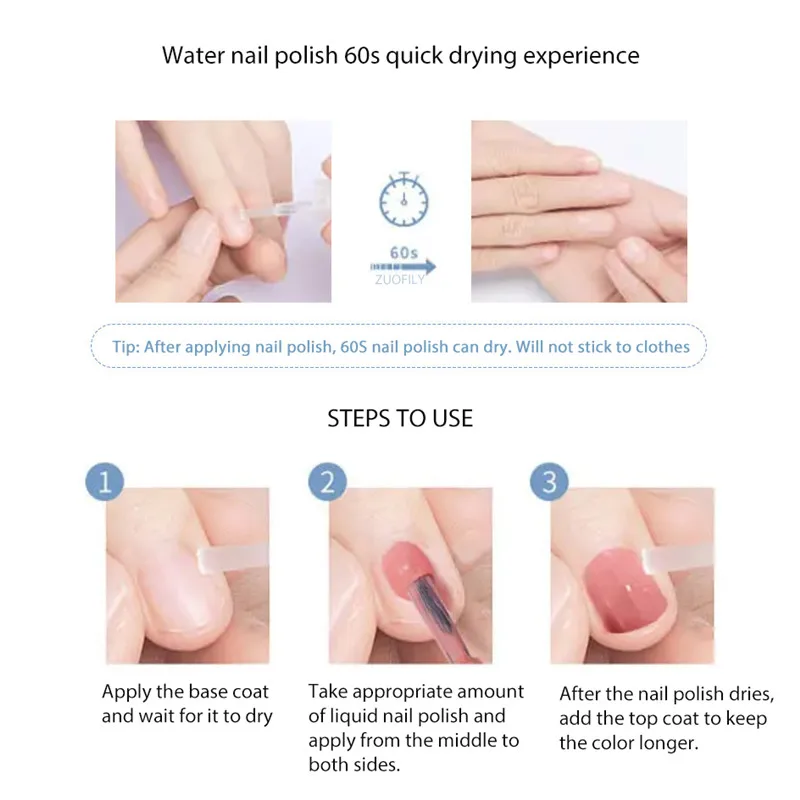 Water nail polish 60s quick drying experience

60s
ZUOFILY

Tip: After applying nail polish, 60S nail polish can dry. Will not stick to clothes

STEPS TO USE

1

Apply the base coat and wait for it to dry

2

Take appropriate amount of liquid nail polish and apply from the middle to both sides.

3

After the nail polish dries, add the top coat to keep the color longer.