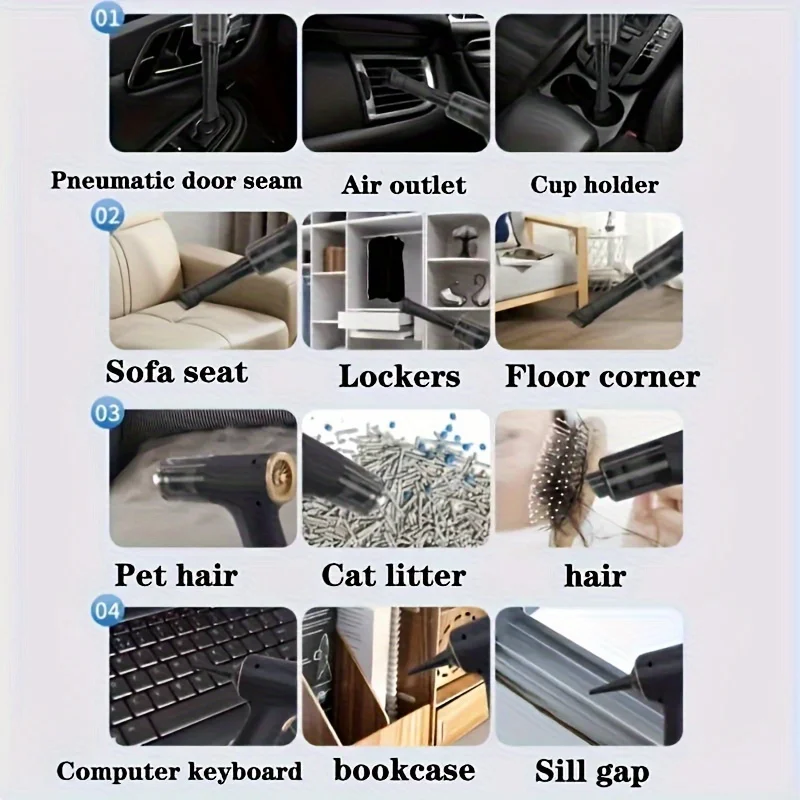 01

Pneumatic door seam Air outlet Cup holder

02

Sofa seat Lockers Floor corner

03

Pet hair Cat litter hair

04

Computer keyboard bookcase Sill gap