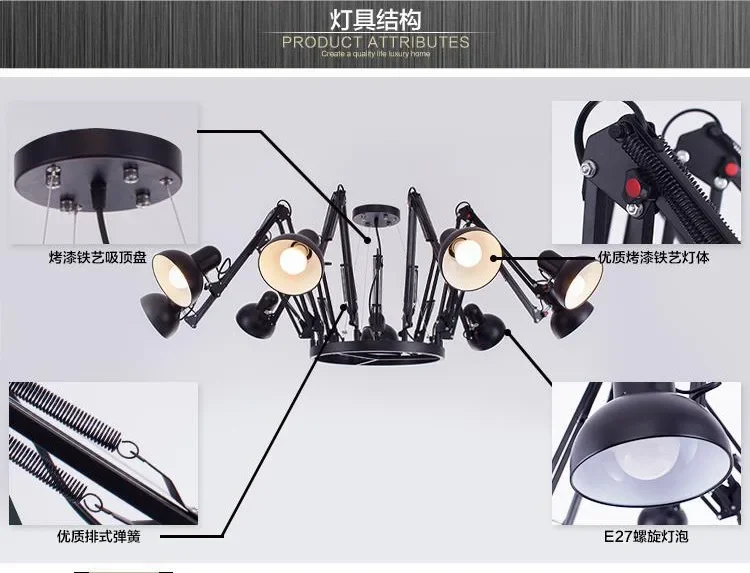 灯具结构
PRODUCT ATTRIBUTES
Create a quality life luxury home

烤漆铁艺吸顶盘

优质烤漆铁艺灯体

优质排式弹簧

E27螺旋灯泡