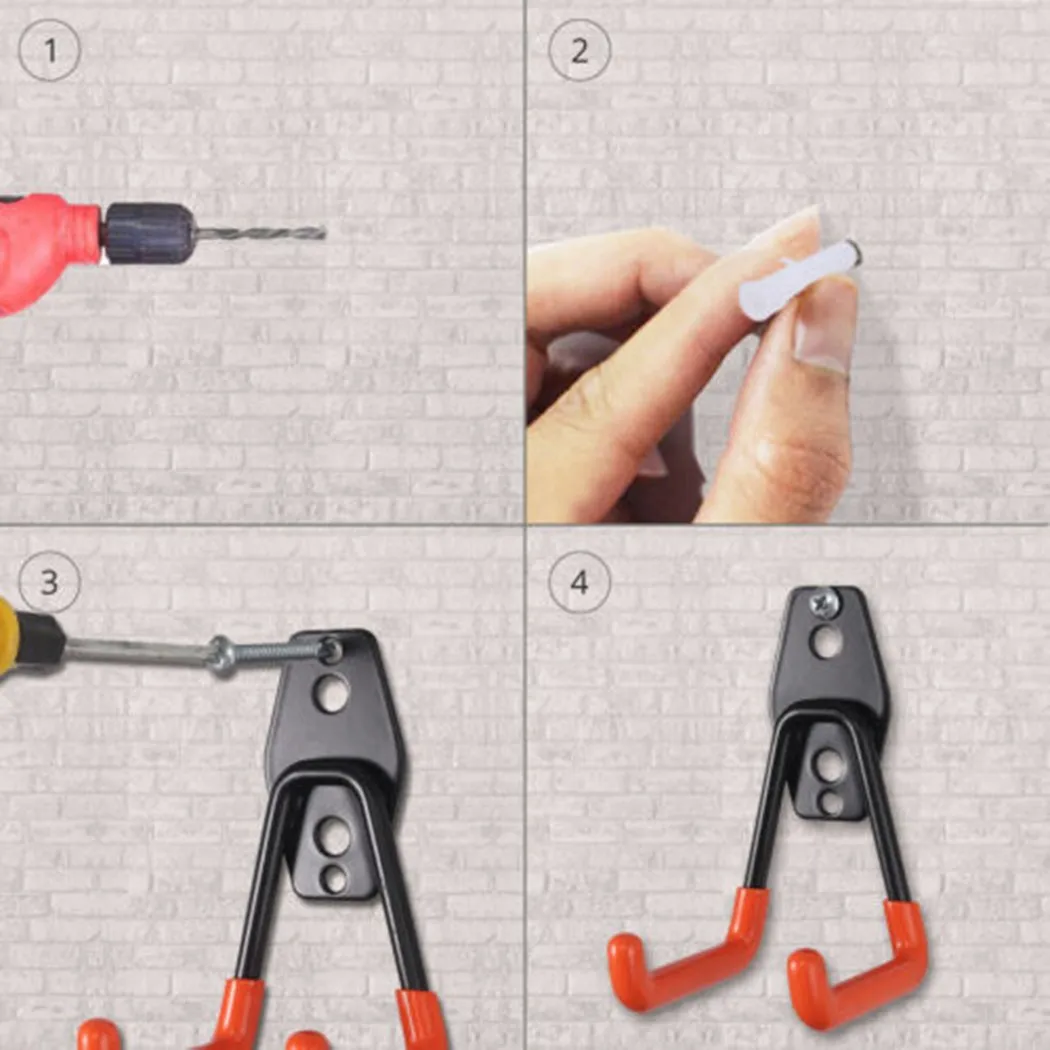 1

2

3

4