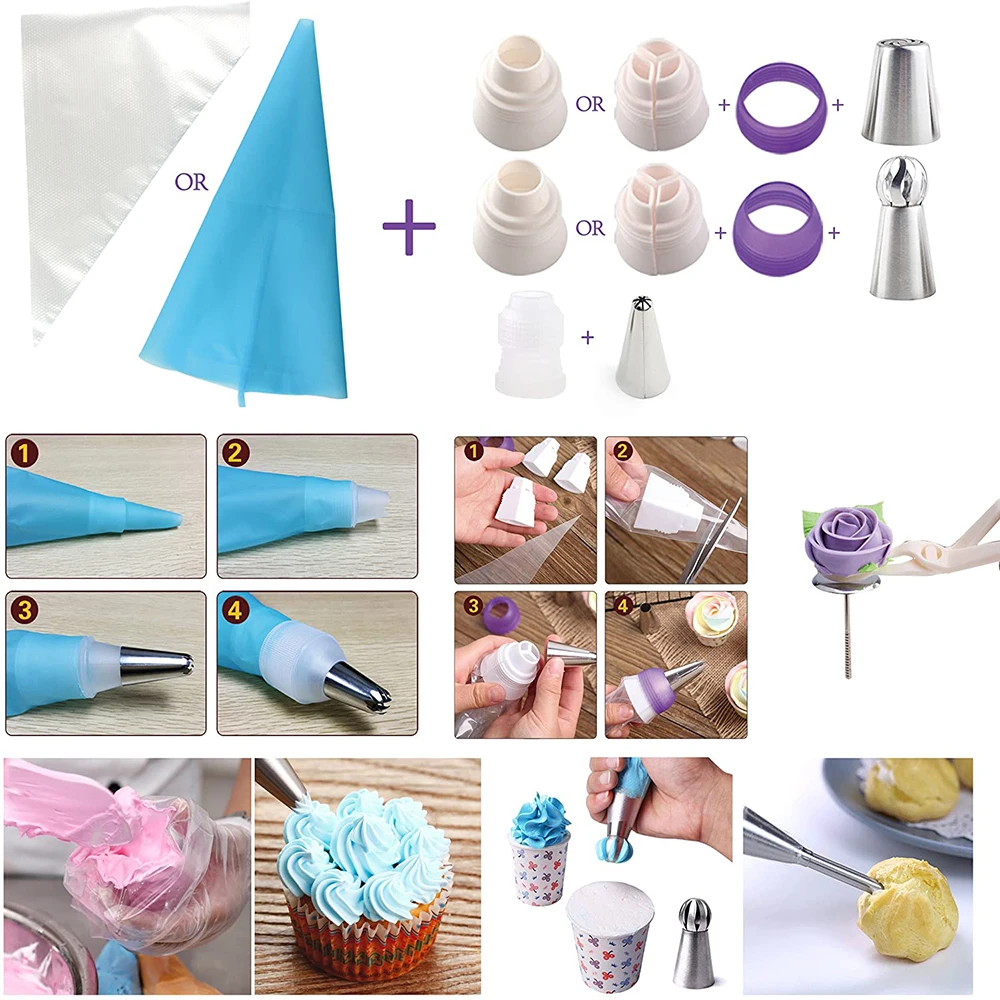 OR

+

OR + +

OR + +

+

1 2
3 4

1 2
3 4