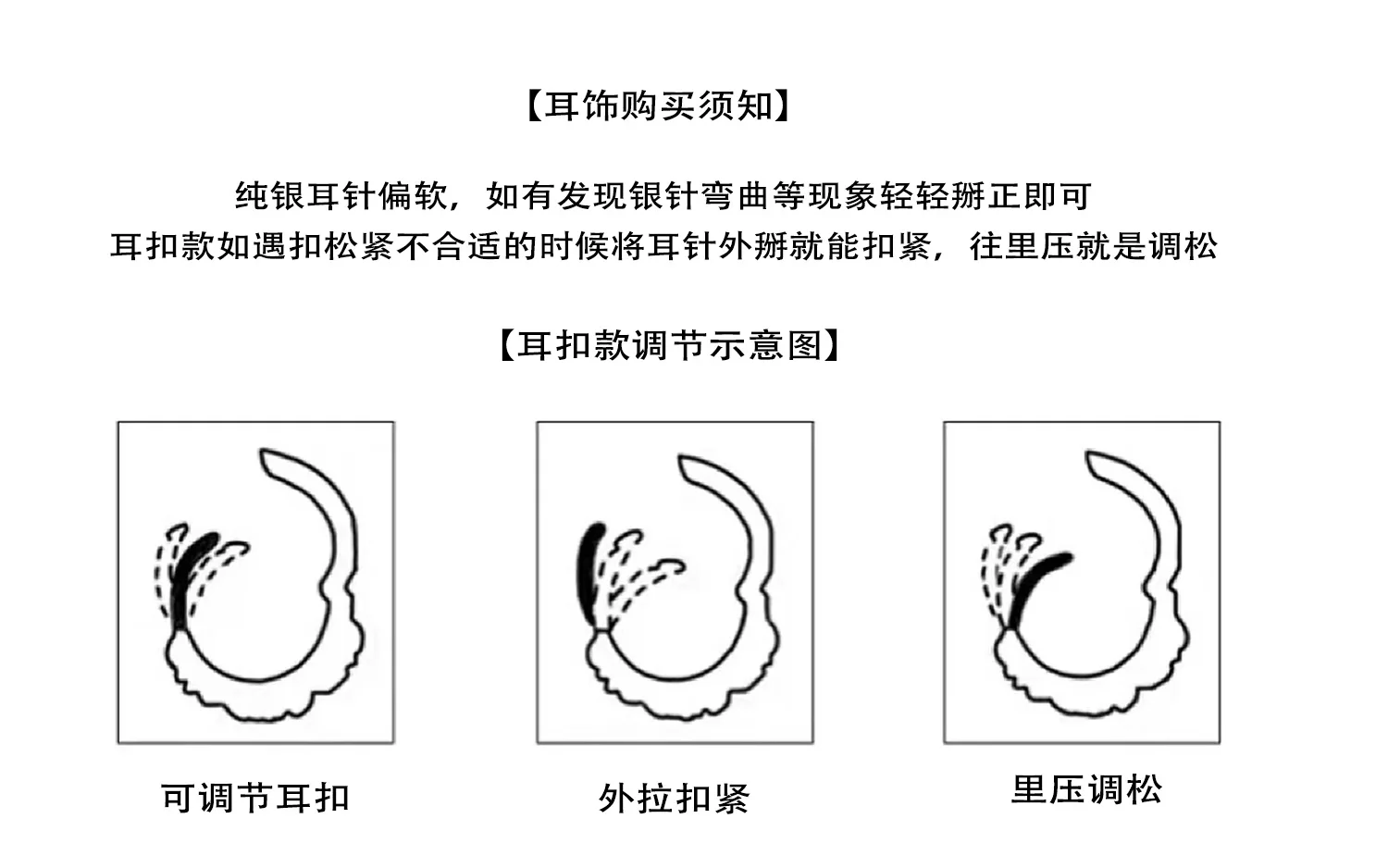 【耳饰购买须知】

纯银耳针偏软，如有发现银针弯曲等现象轻轻掰正即可
耳扣款如遇扣松紧不合适的时候将耳针外掰就能扣紧，往里压就是调松

【耳扣款调节示意图】

可调节耳扣

外拉扣紧

里压调松