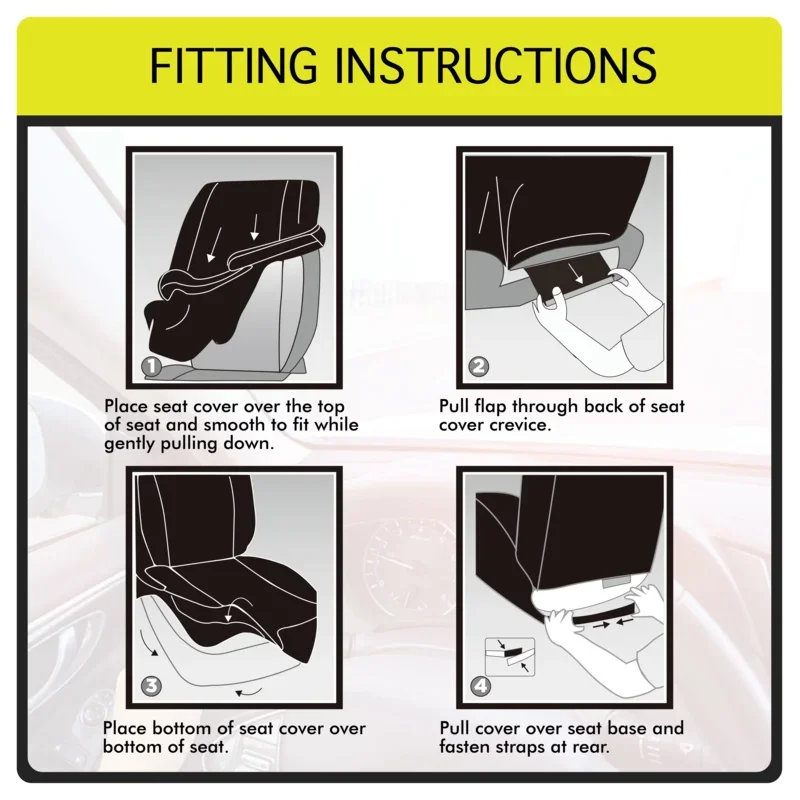 FITTING INSTRUCTIONS

1

Place seat cover over the top of seat and smooth to fit while gently pulling down.

2

Pull flap through back of seat cover crevice.

3

Place bottom of seat cover over bottom of seat.

4

Pull cover over seat base and fasten straps at rear.