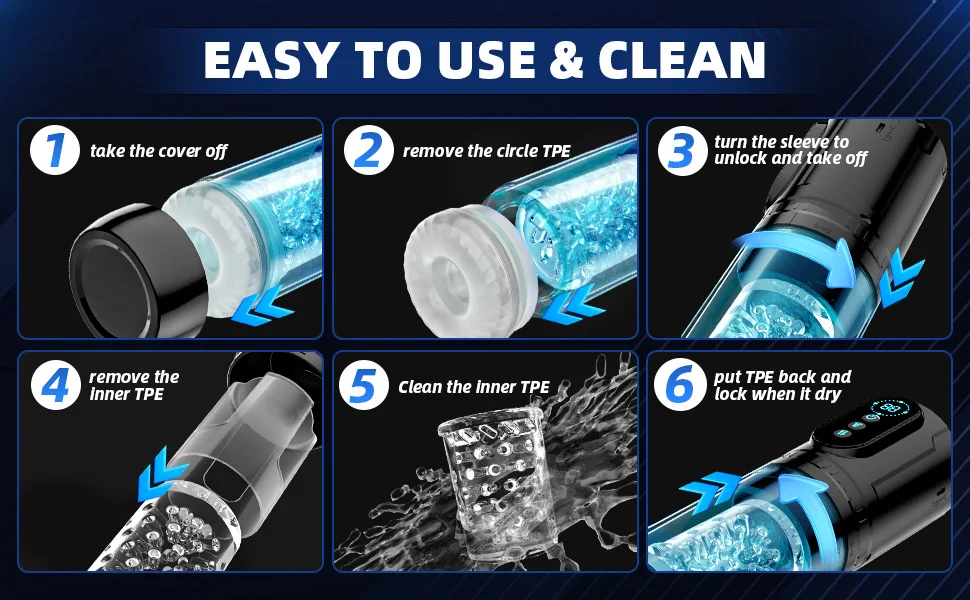 EASY TO USE & CLEAN

1 take the cover off

2 remove the circle TPE

3 turn the sleeve to unlock and take off

4 remove the inner TPE

5 Clean the inner TPE

6 put TPE back and lock when it dry