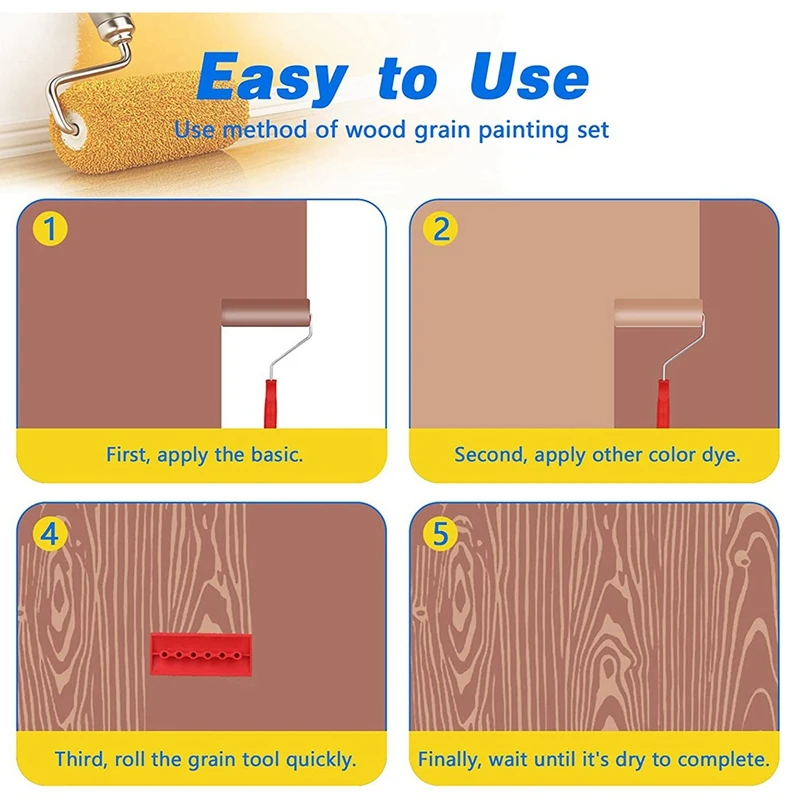 Easy to Use

Use method of wood grain painting set

1

First, apply the basic.

2

Second, apply other color dye.

4

Third, roll the grain tool quickly.

5

Finally, wait until it's dry to complete.