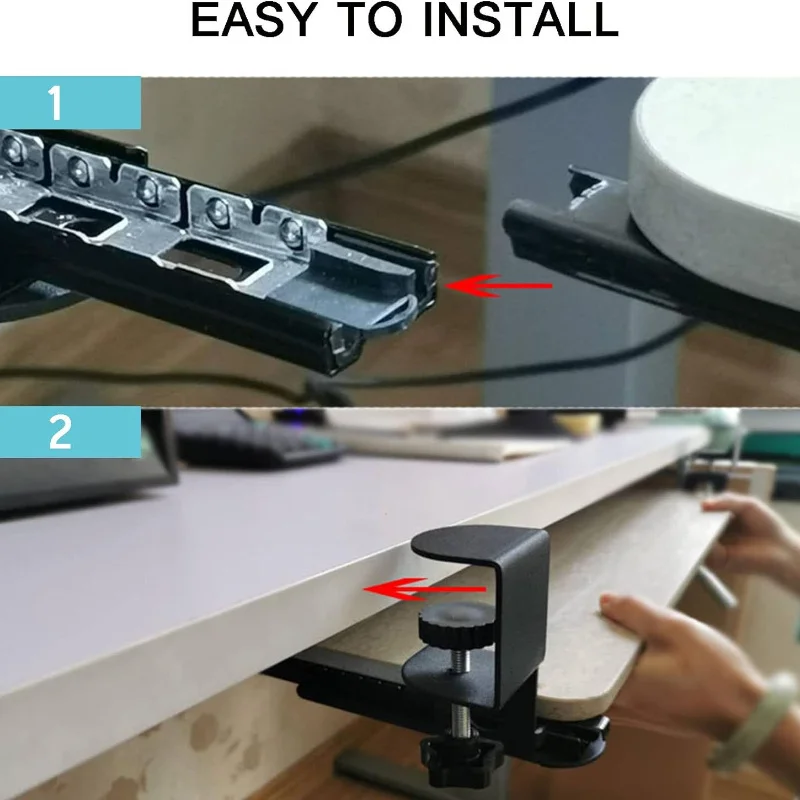 EASY TO INSTALL

1

2