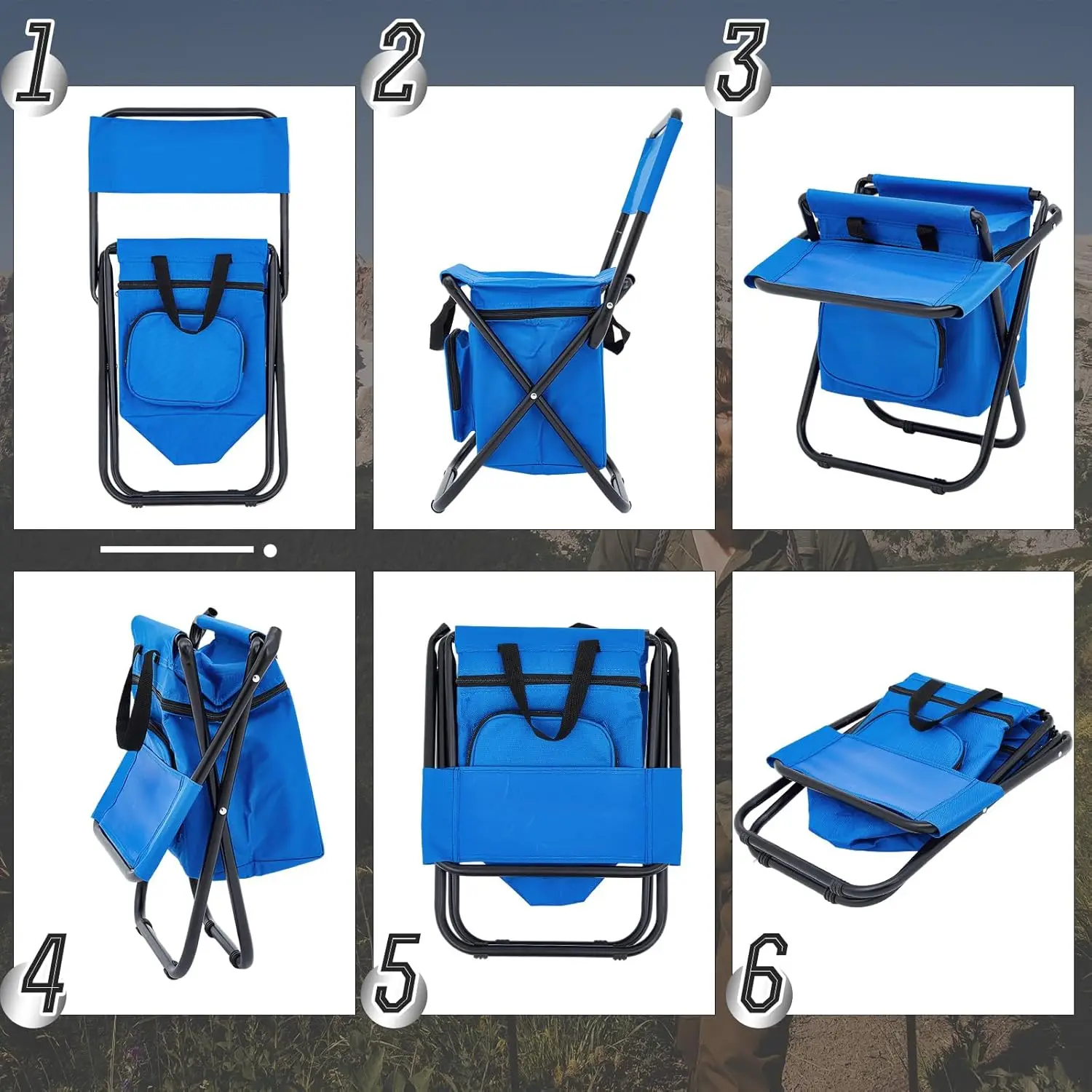 1

2

3

4

5

6