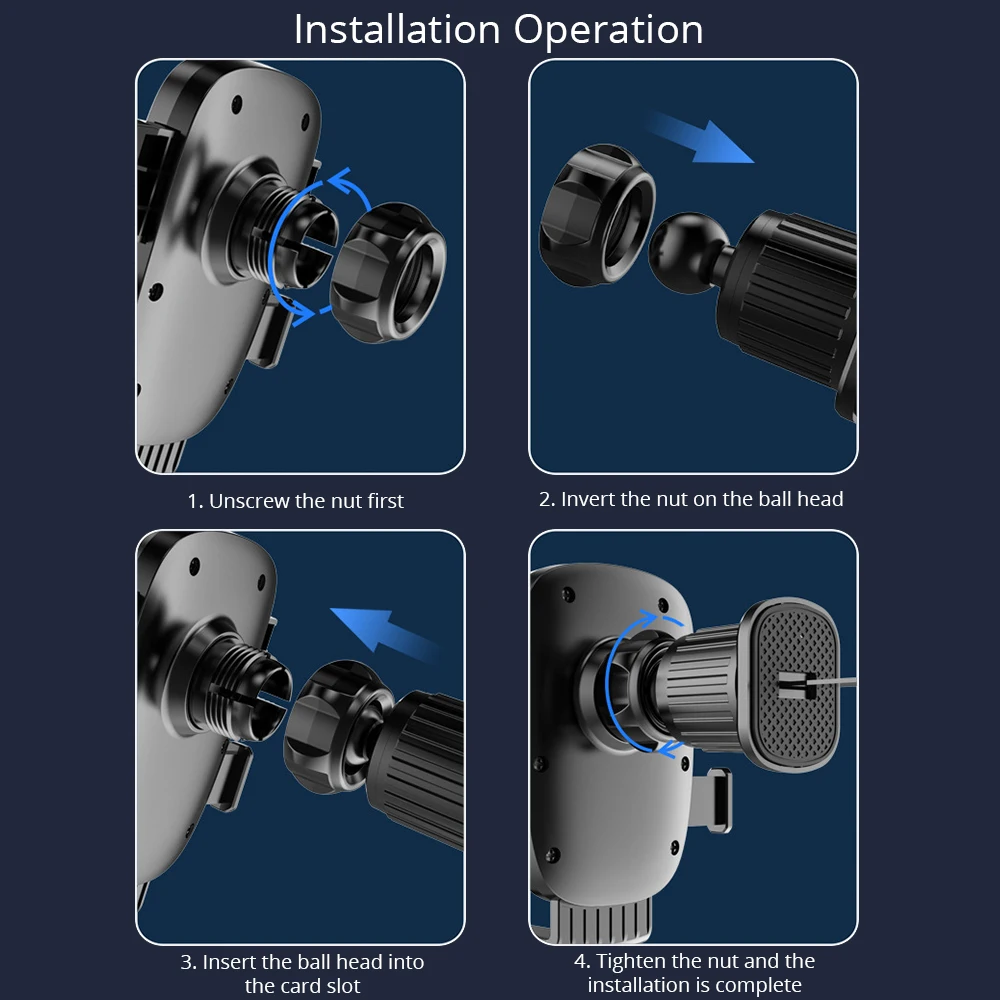 Installation Operation

1. Unscrew the nut first

2. Invert the nut on the ball head

3. Insert the ball head into the card slot

4. Tighten the nut and the installation is complete