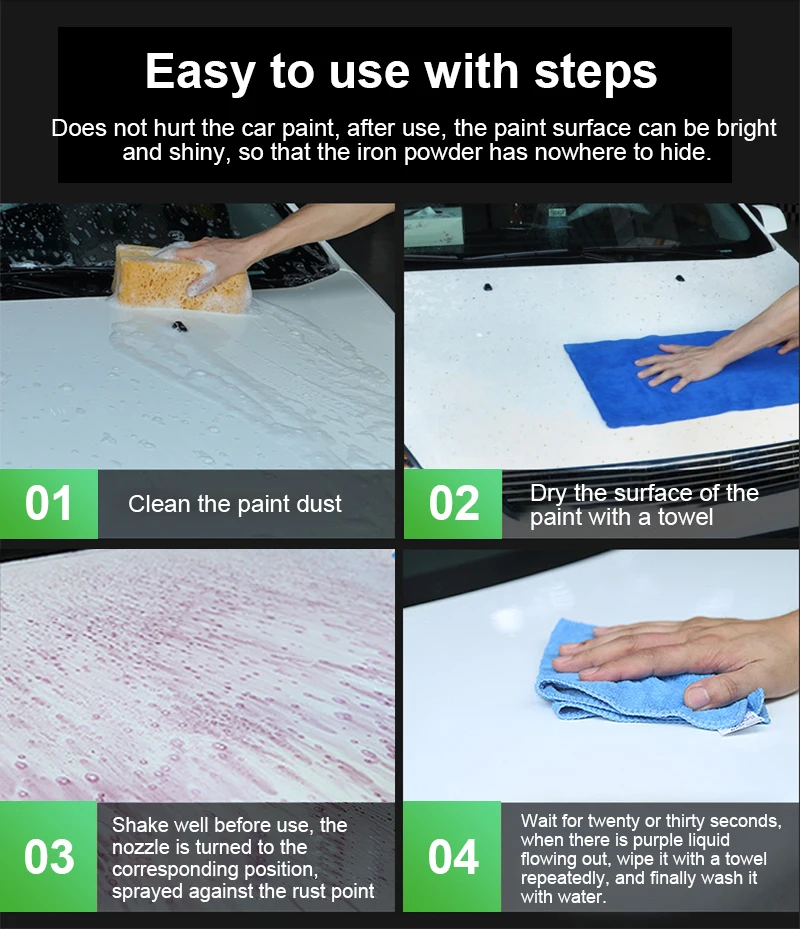 Easy to use with steps

Does not hurt the car paint, after use, the paint surface can be bright and shiny, so that the iron powder has nowhere to hide.

01

Clean the paint dust

02

Dry the surface of the paint with a towel

03

Shake well before use, the nozzle is turned to the corresponding position, sprayed against the rust point

04

Wait for twenty or thirty seconds, when there is purple liquid flowing out, wipe it with a towel repeatedly, and finally wash it with water.