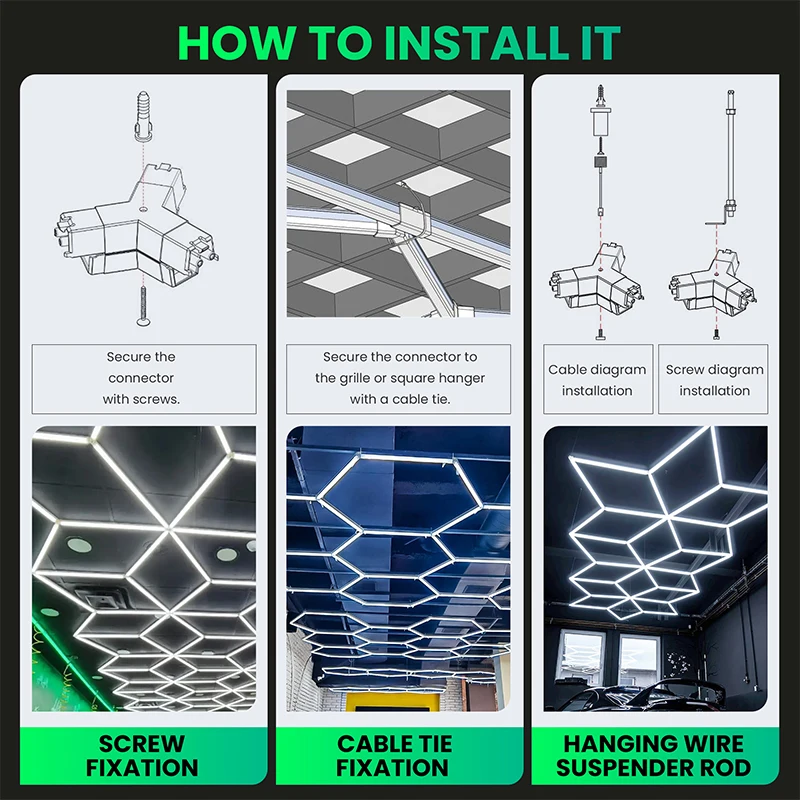 HOW TO INSTALL IT

Secure the connector with screws.

SCREW FIXATION

Secure the connector to the grille or square hanger with a cable tie.

CABLE TIE FIXATION

Cable diagram installation

Screw diagram installation

HANGING WIRE SUSPENDER ROD