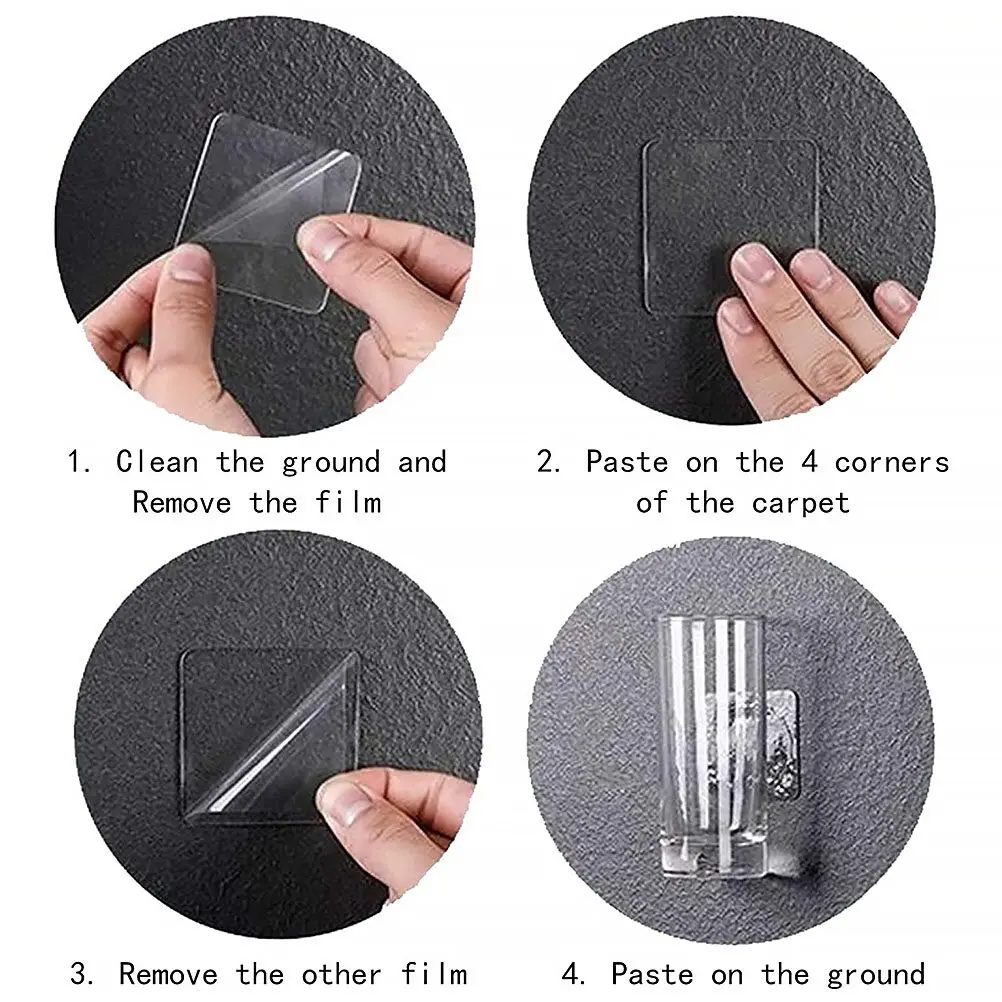 1. Clean the ground and Remove the film

2. Paste on the 4 corners of the carpet

3. Remove the other film

4. Paste on the ground