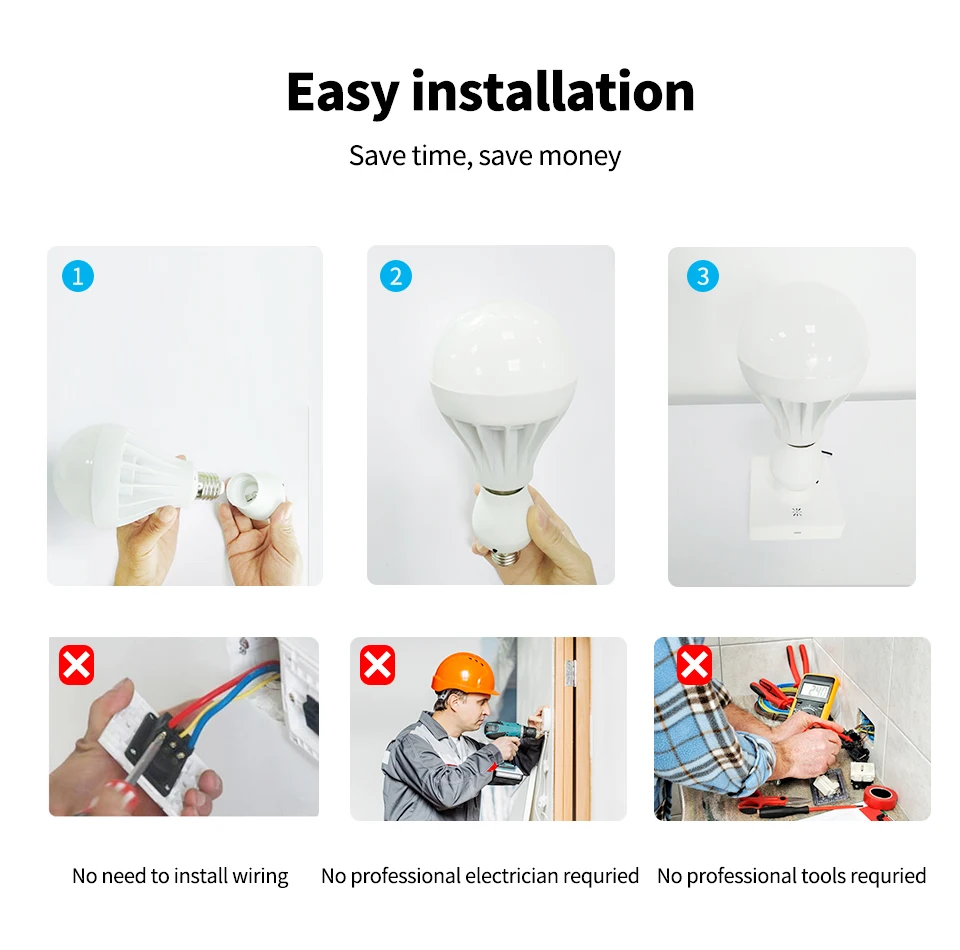 Easy installation

Save time, save money

1

2

3

No need to install wiring

No professional electrician requried

No professional tools requried