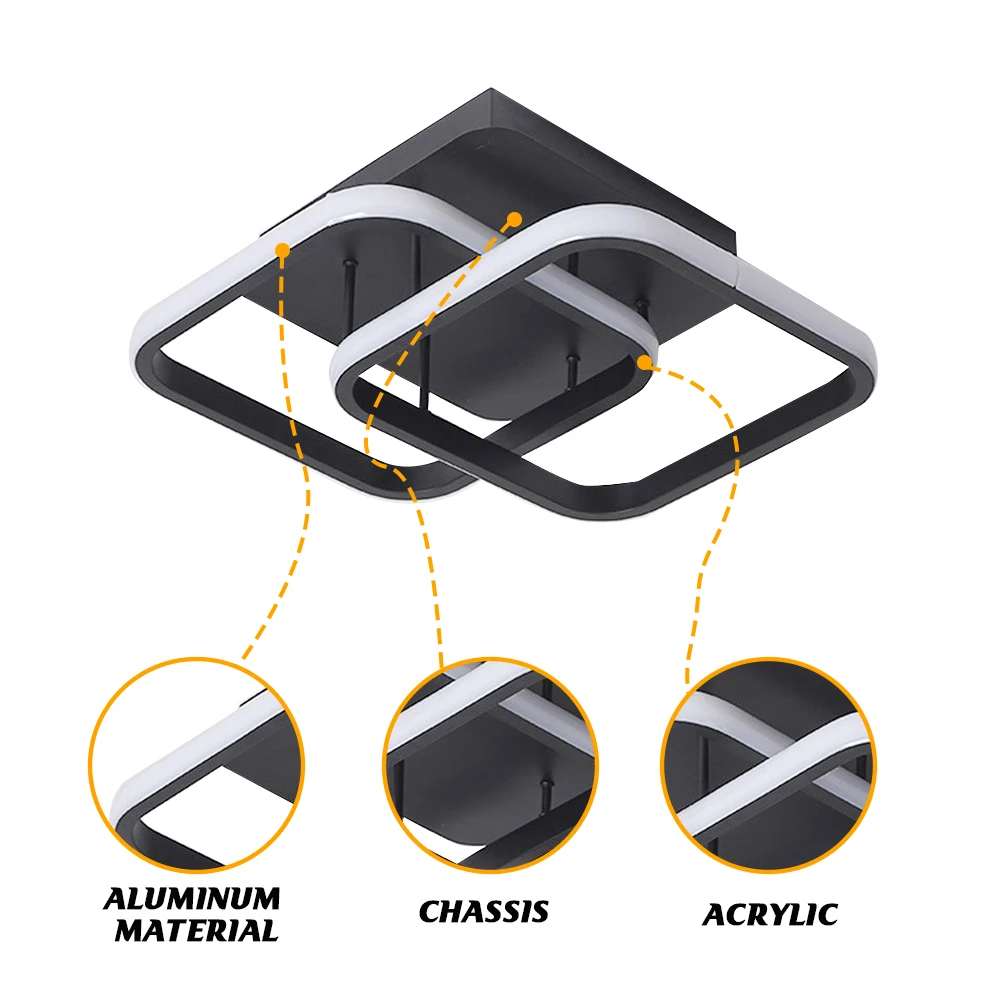 ALUMINUM MATERIAL

CHASSIS

ACRYLIC