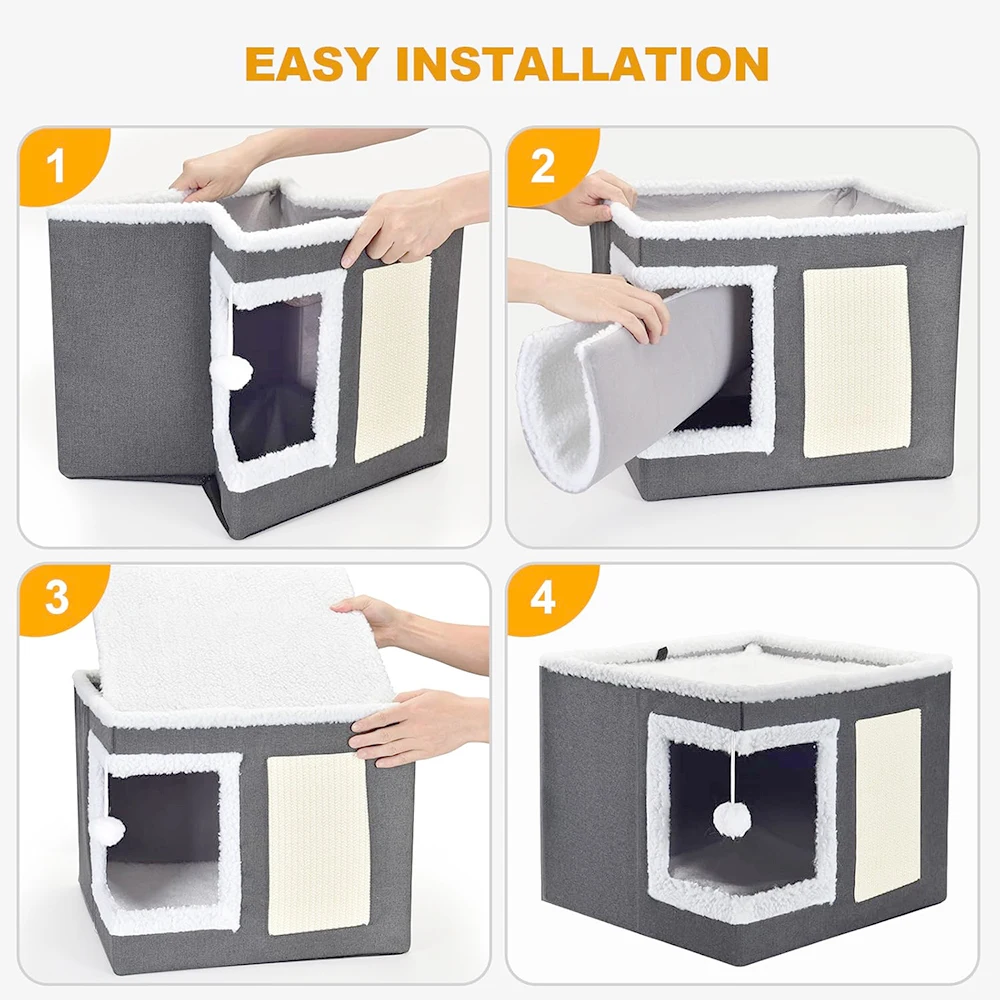 EASY INSTALLATION

1

2

3

4