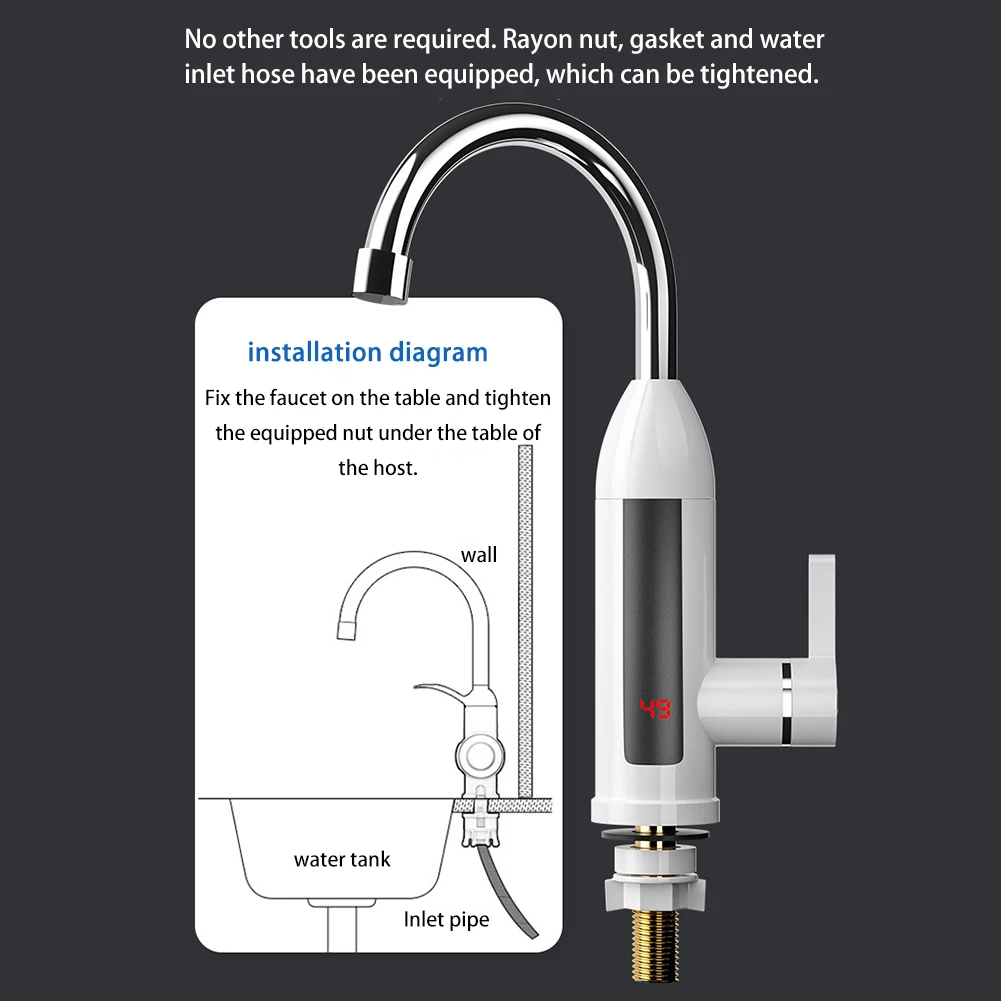 No other tools are required. Rayon nut, gasket and water inlet hose have been equipped, which can be tightened.

installation diagram

Fix the faucet on the table and tighten the equipped nut under the table of the host.

wall

water tank

Inlet pipe

49